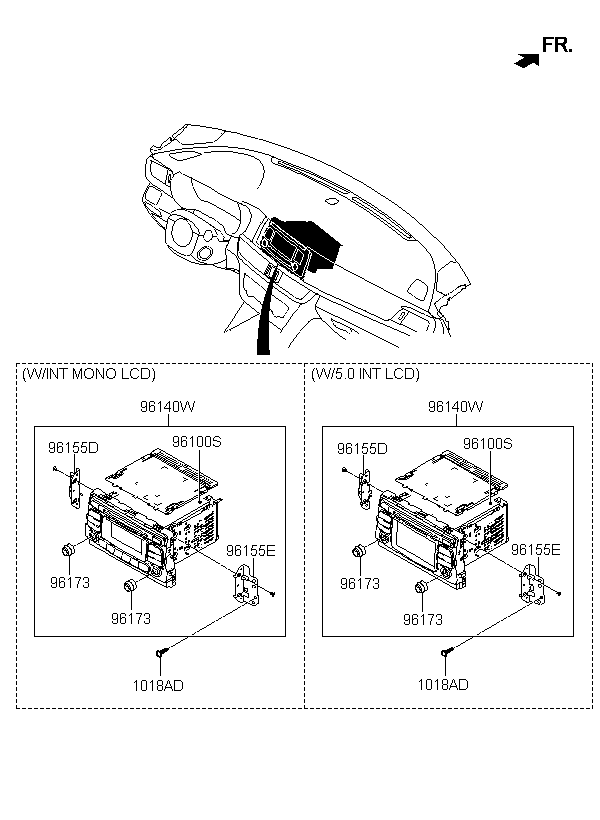 FR.

(W/INT MONO LCD)

96140W

96155D

96100S

96155E

96173

96173

1018AD

(W/5.0 INT LCD)

96140W

96155D

96100S

96155E

96173

96173

1018AD