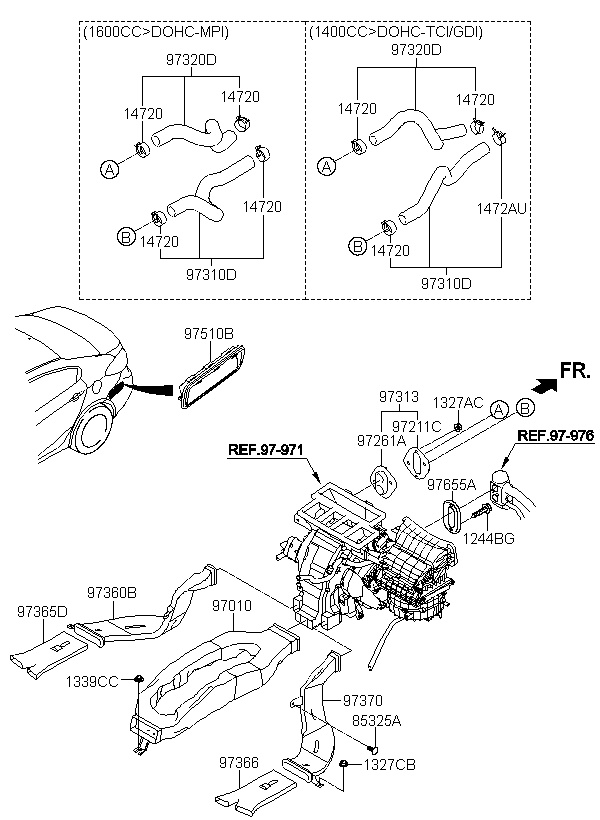 (1600CC>DOHC-MPI)
97320D
14720
14720
A
14720
B
14720
97310D

(1400CC>DOHC-TCI/GDI)
97320D
14720
14720
A
1472AU
B
14720
97310D

97510B
FR.
97313
1327AC
A
B
97211C
97261A
REF.97-971
REF.97-976
97655A
1244BG
97360B
97365D
97010
1339CC
97370
85325A
97366
1327CB