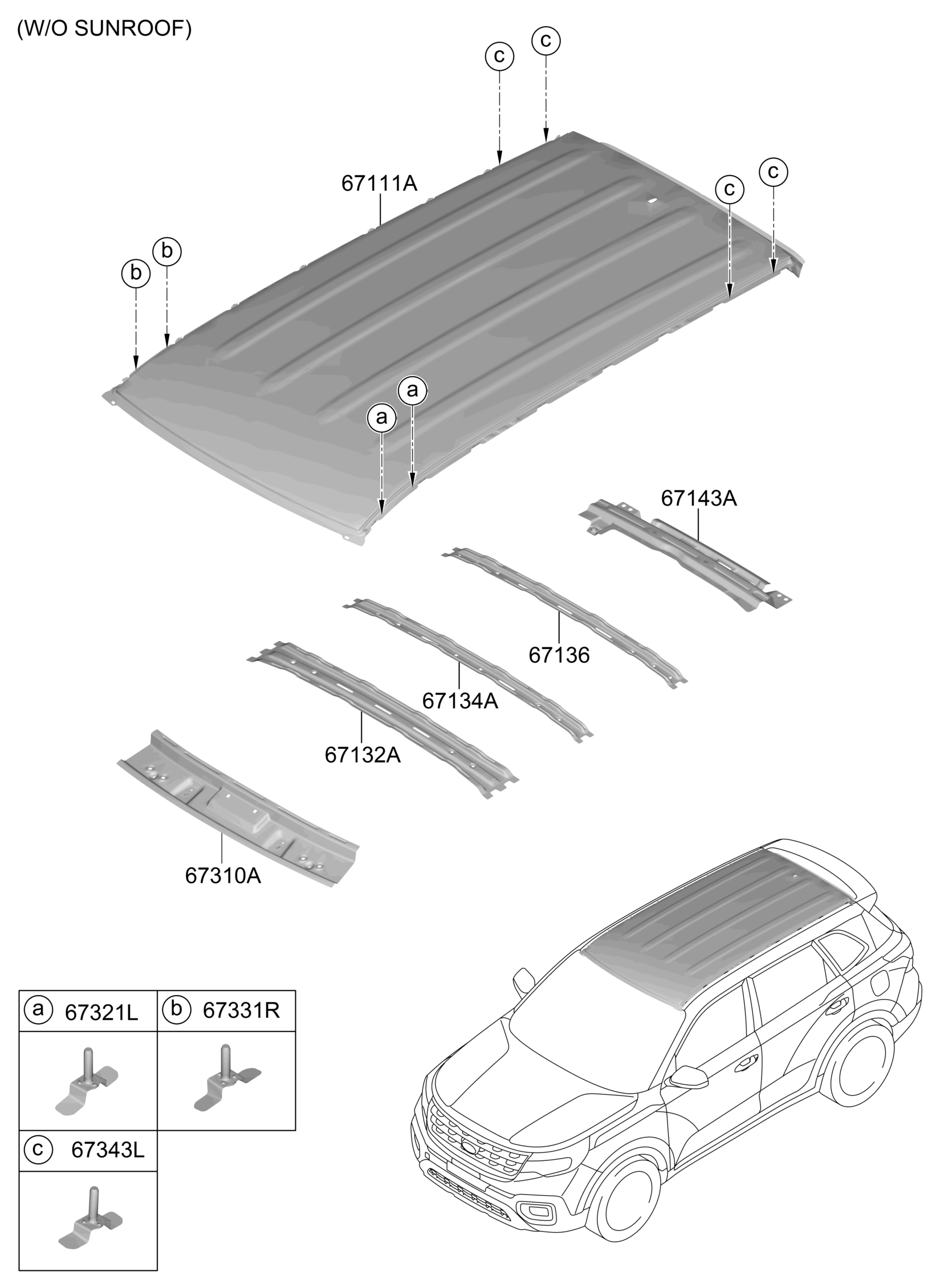 (W/O SUNROOF)

c c

67111A

c c

b b

a a

67143A

67136

67134A

67132A

67310A

| ⓐ 67321L | ⓑ 67331R |
|---|---|
| | |
| ⓒ 67343L | |
| | |