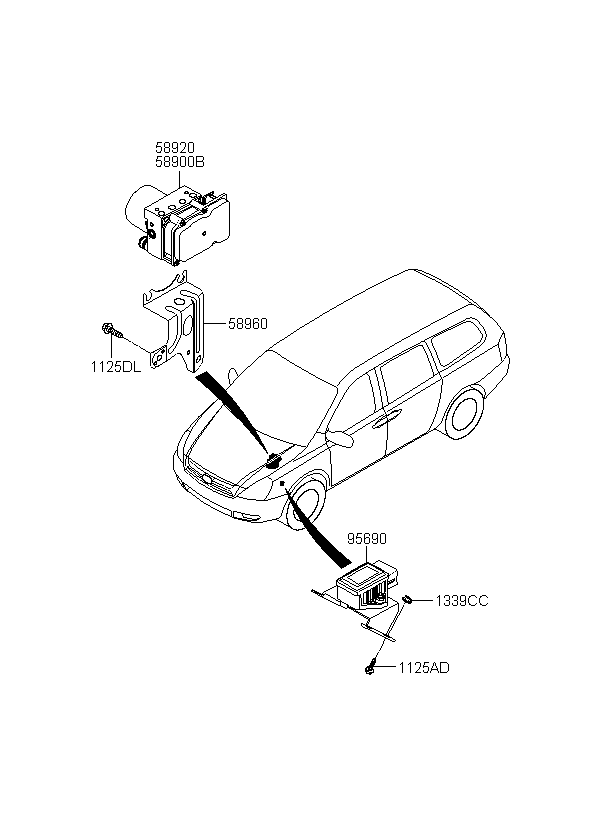 58920
58900B

58960

1125DL

95690

1339CC

1125AD