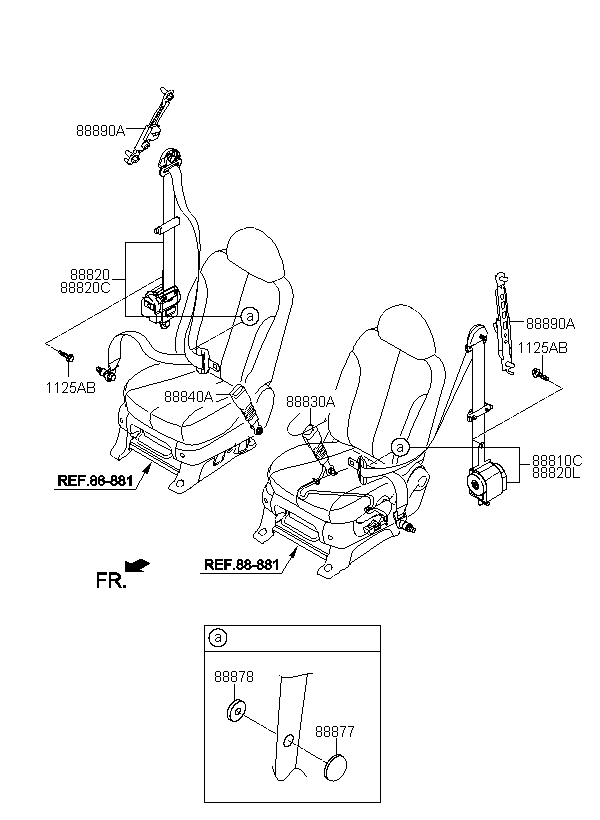 88890A

88820
88820C

a

1125AB

88840A

REF.88-881

88830A

88890A

1125AB

a

88810C
88820L

REF.88-881

FR.

a

88878

88877