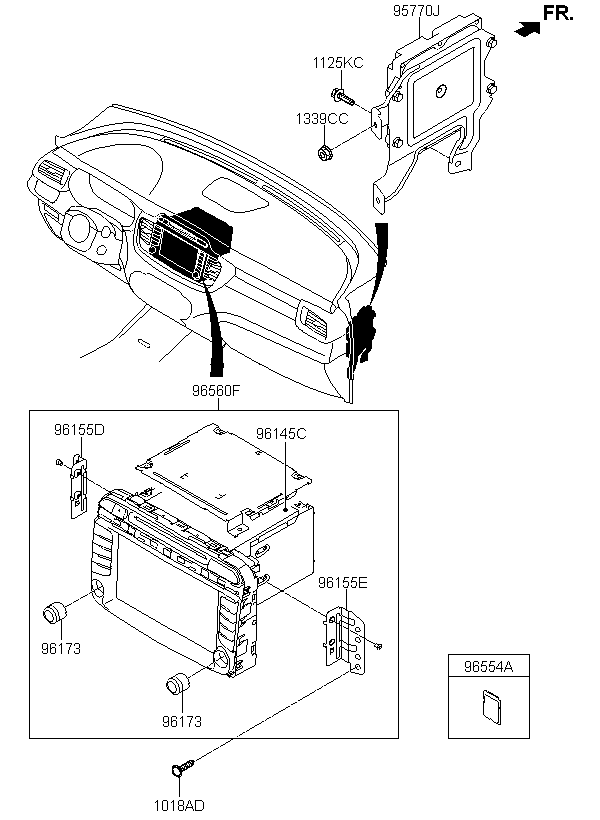 95770J

FR.

1125KC

1339CC

96560F

96155D

96145C

96155E

96173

96173

96554A

1018AD