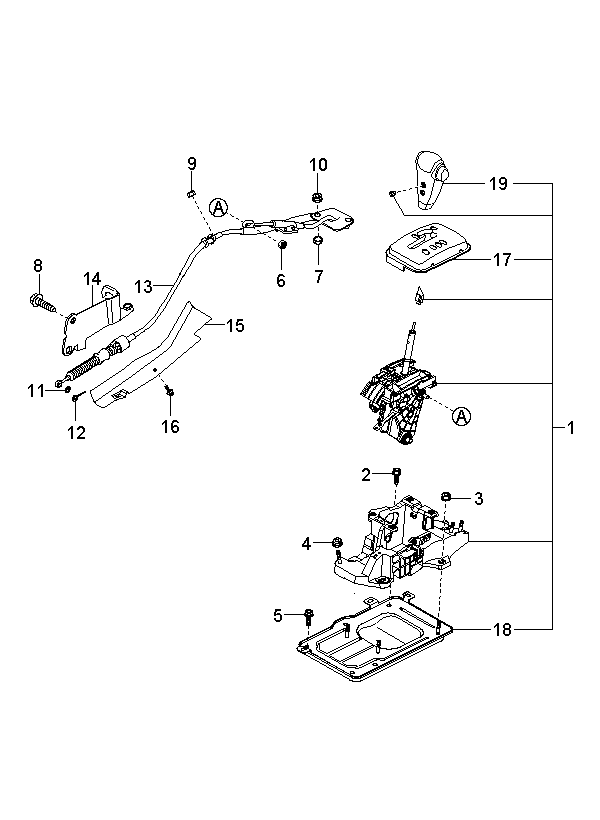 9
10
A
19
8
14
13
6
7
17
15
11
12
16
A
1
2
3
4
5
18