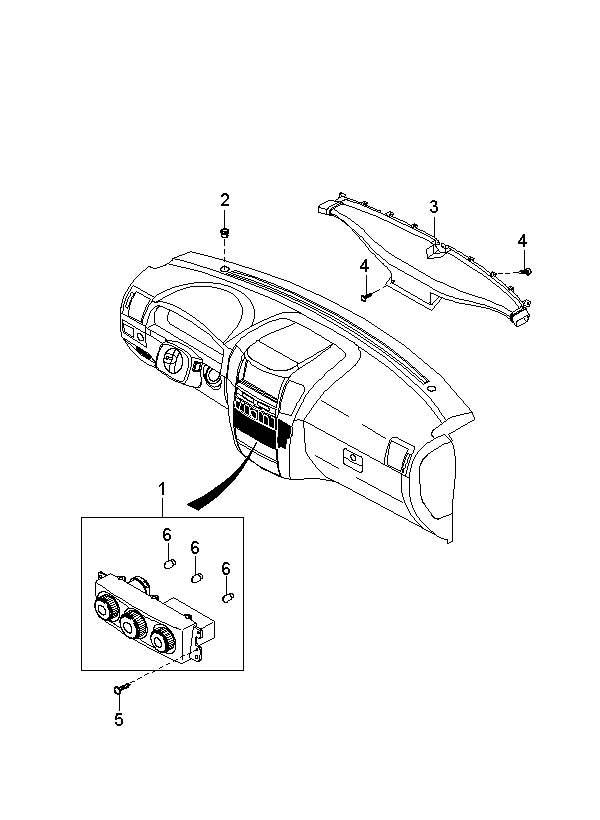 2
3
4
4
1
6
6
6
5