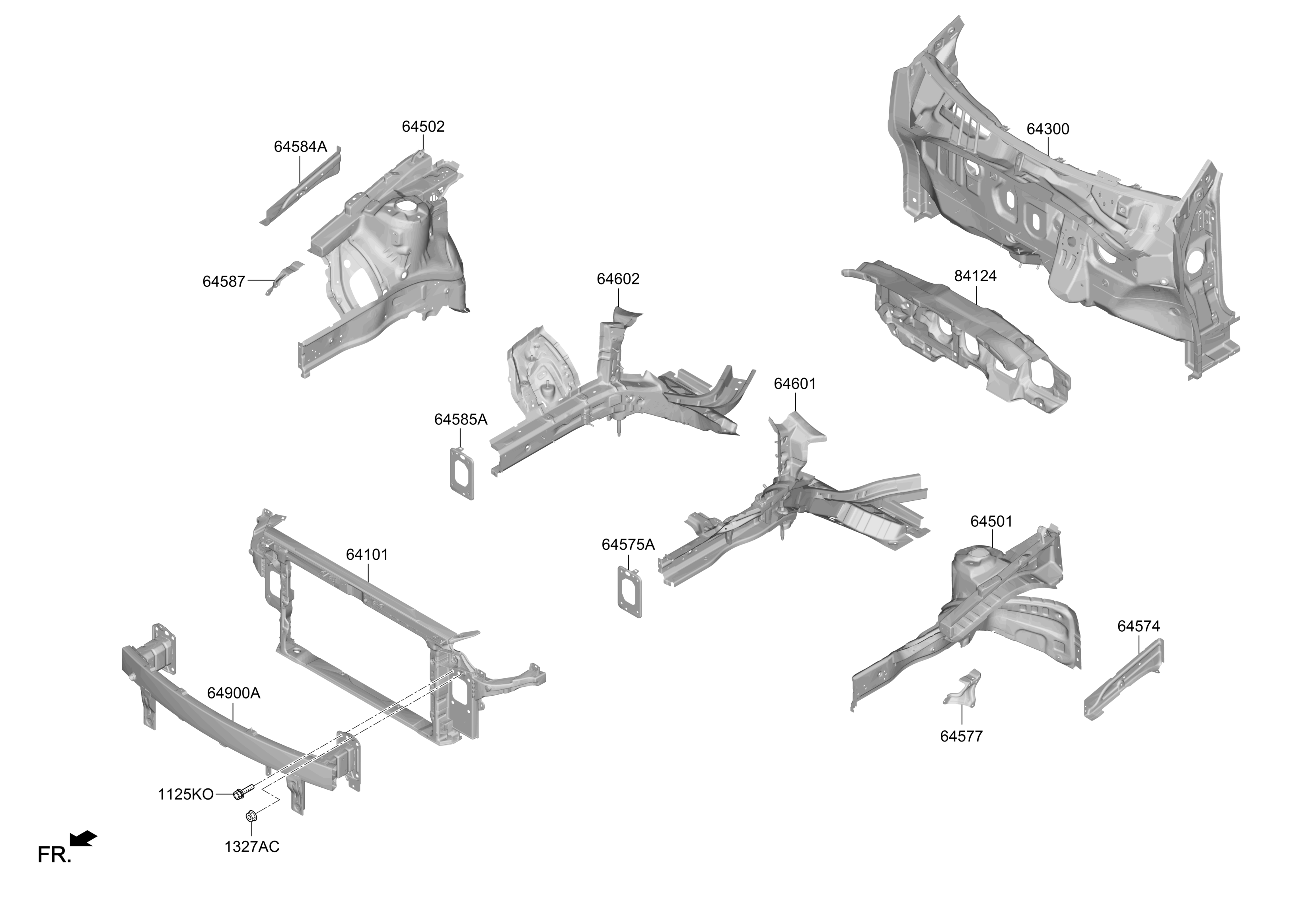 64502
64584A
64300
64587
64602
84124
64601
64585A
64501
64575A
64101
64574
64900A
64577
1125KO
1327AC
FR.