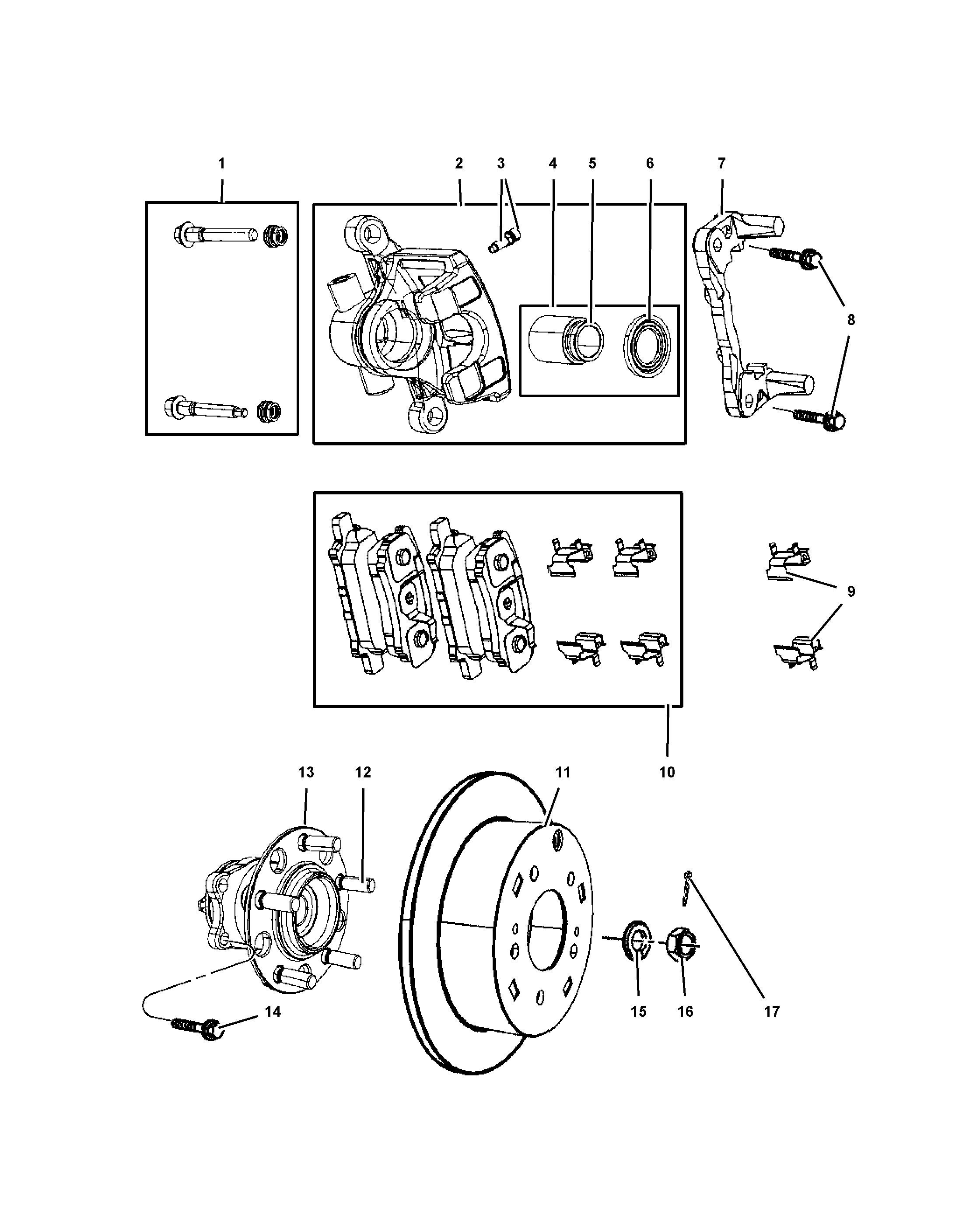 1 2 3 4 5 6 7

8

9

10

13 12 11

14

15 16 17