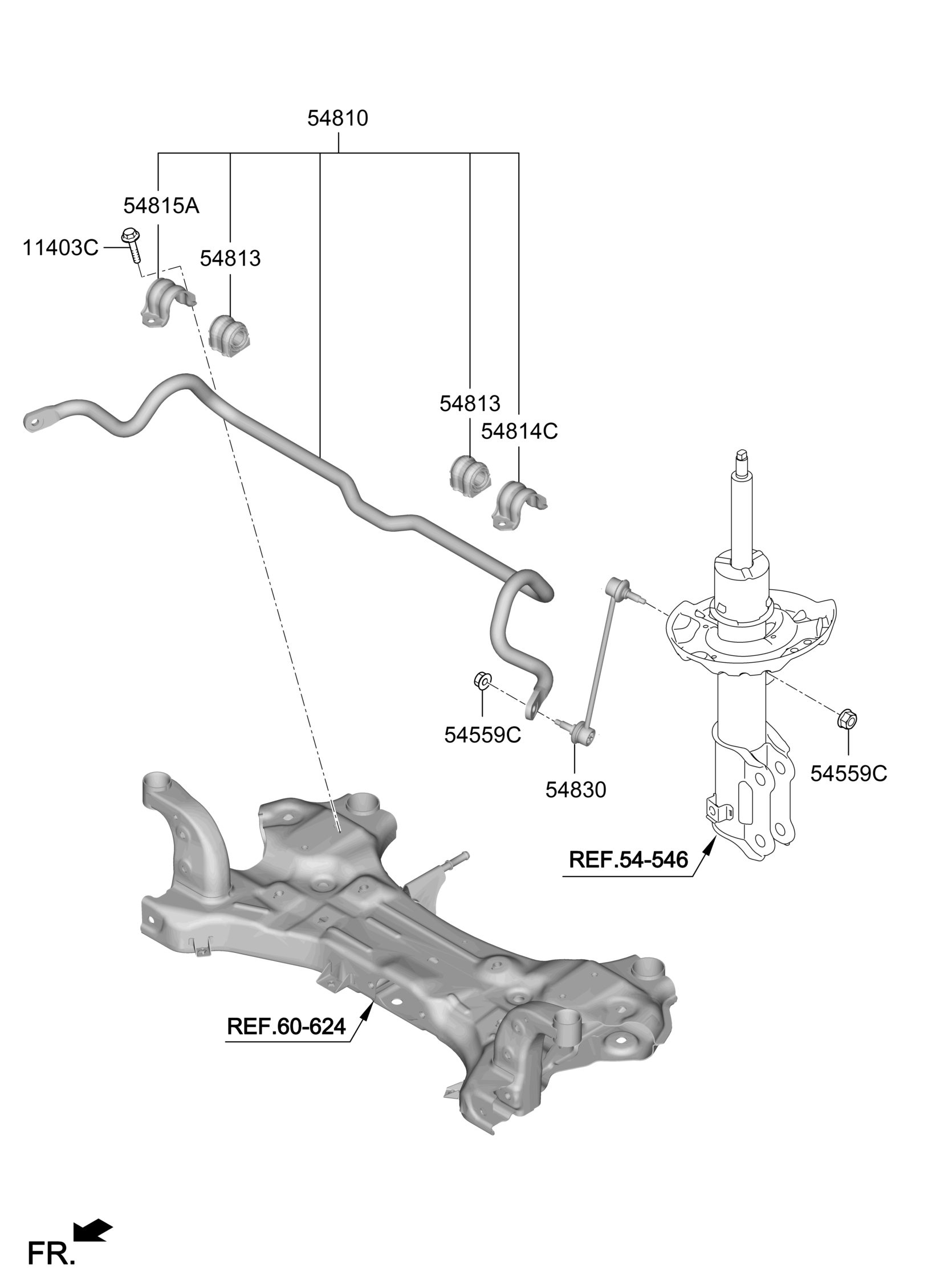 54810

54815A

11403C

54813

54813

54814C

54559C

54830

54559C

REF.54-546

REF.60-624

FR.