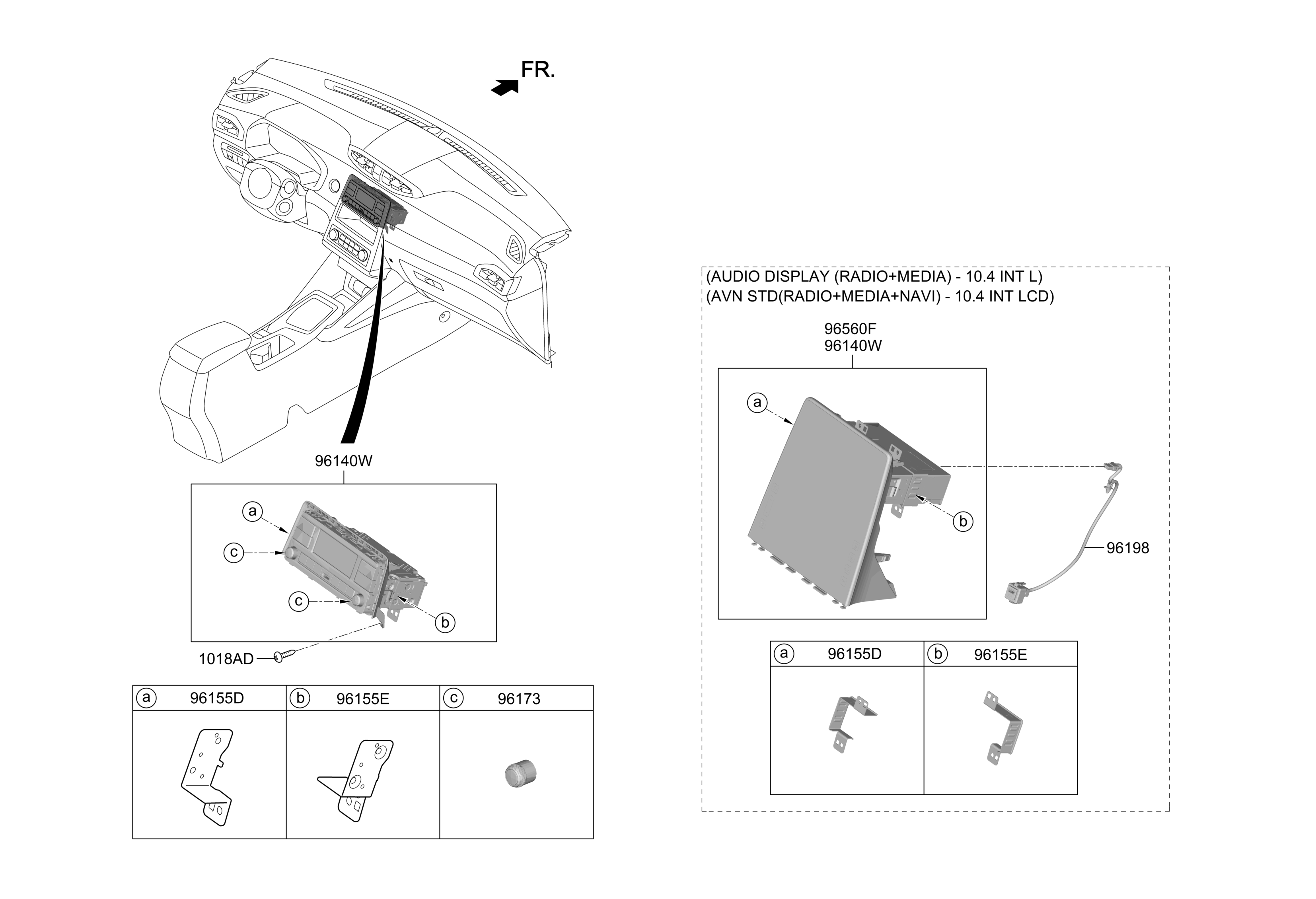 FR.

96140W

a
c
c
b

1018AD

| a 96155D | b 96155E | c 96173 |
|---|---|---|
| | | |

(AUDIO DISPLAY (RADIO+MEDIA) - 10.4 INT L)
(AVN STD(RADIO+MEDIA+NAVI) - 10.4 INT LCD)

96560F
96140W

a
b

96198

| a 96155D | b 96155E |
|---|---|
| | |