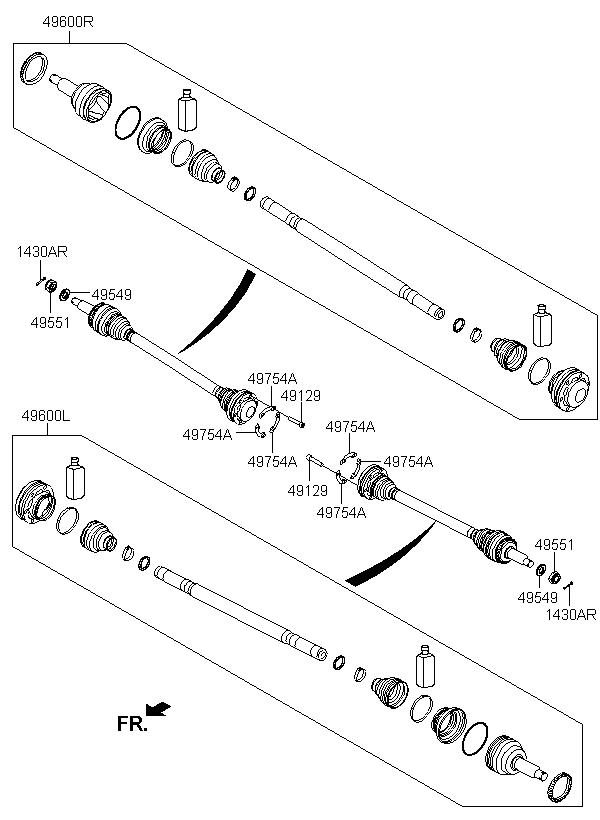 49600R

1430AR

49549

49551

49754A

49129

49754A

49754A

49600L

49754A

49754A

49129

49754A

49551

49549

1430AR

FR.