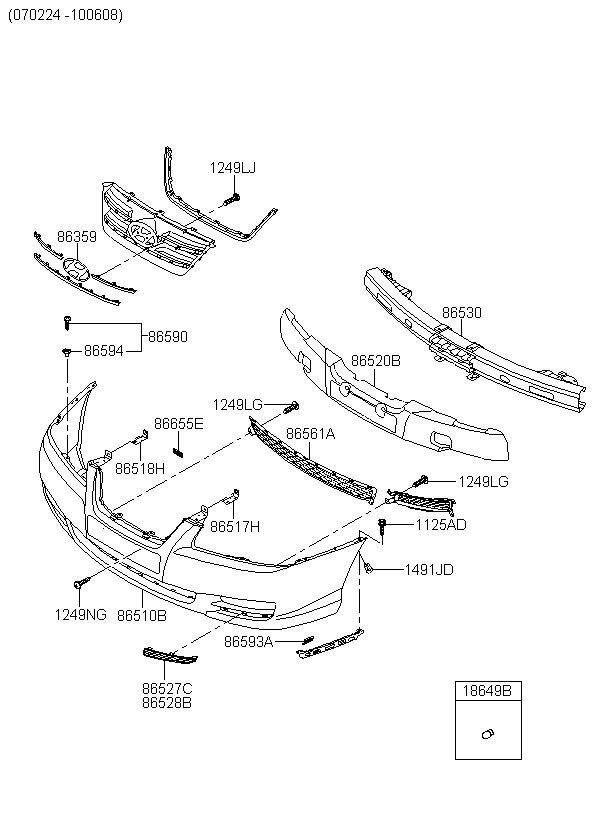 (070224 -100608)

1249LJ

86359

86530

86590

86594

86520B

1249LG

86655E

86561A

86518H

1249LG

86517H

1125AD

1491JD

1249NG

86510B

86593A

86527C
86528B

18649B