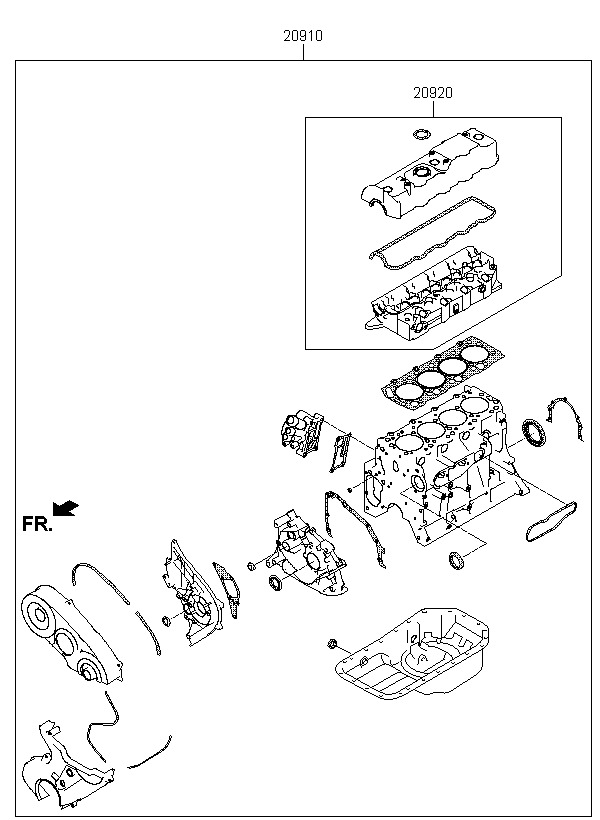 20910

20920

FR.