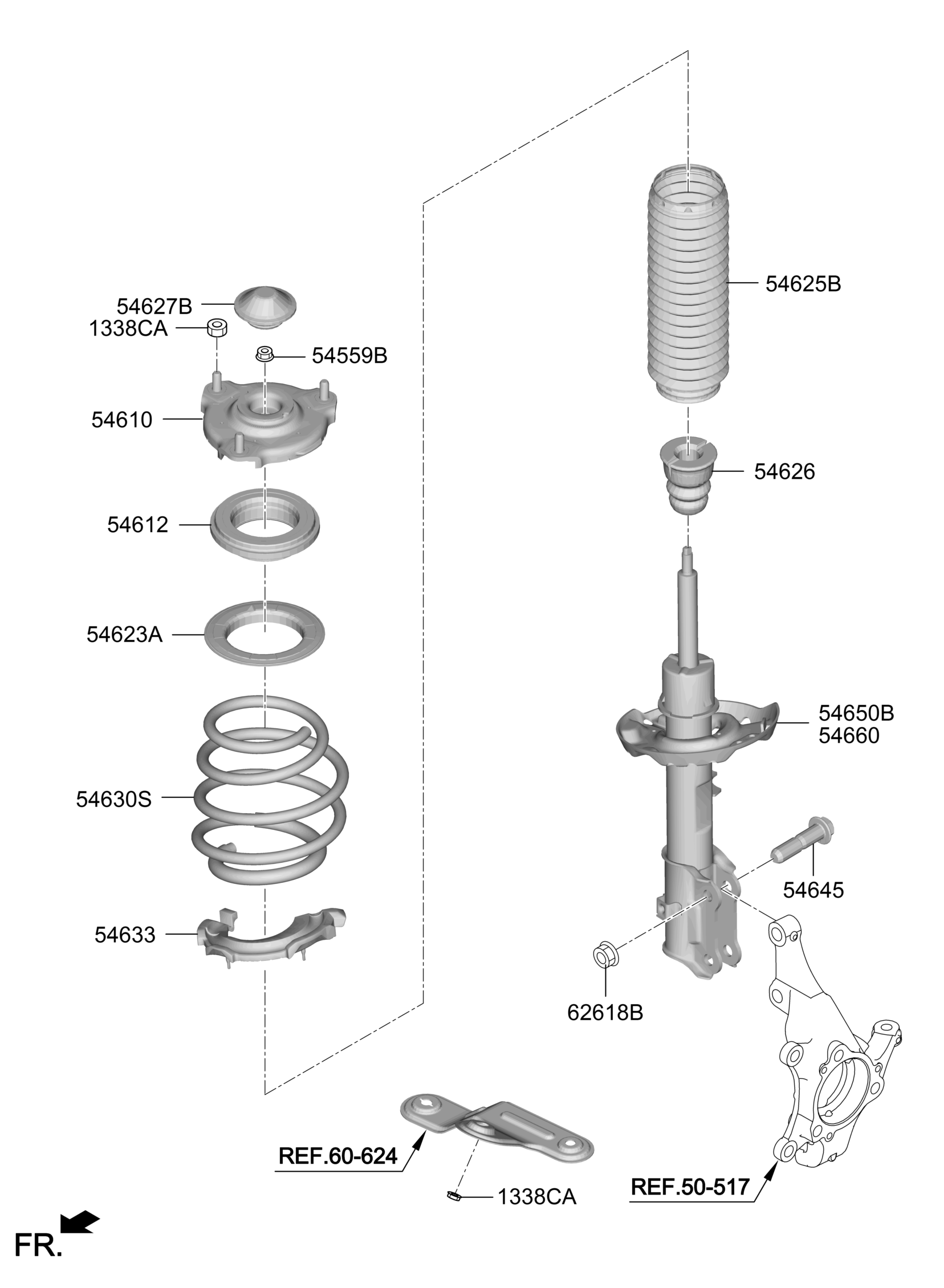 54627B
1338CA
54559B
54610
54612
54623A
54630S
54633
54625B
54626
54650B
54660
54645
62618B
REF.60-624
1338CA
REF.50-517
FR.