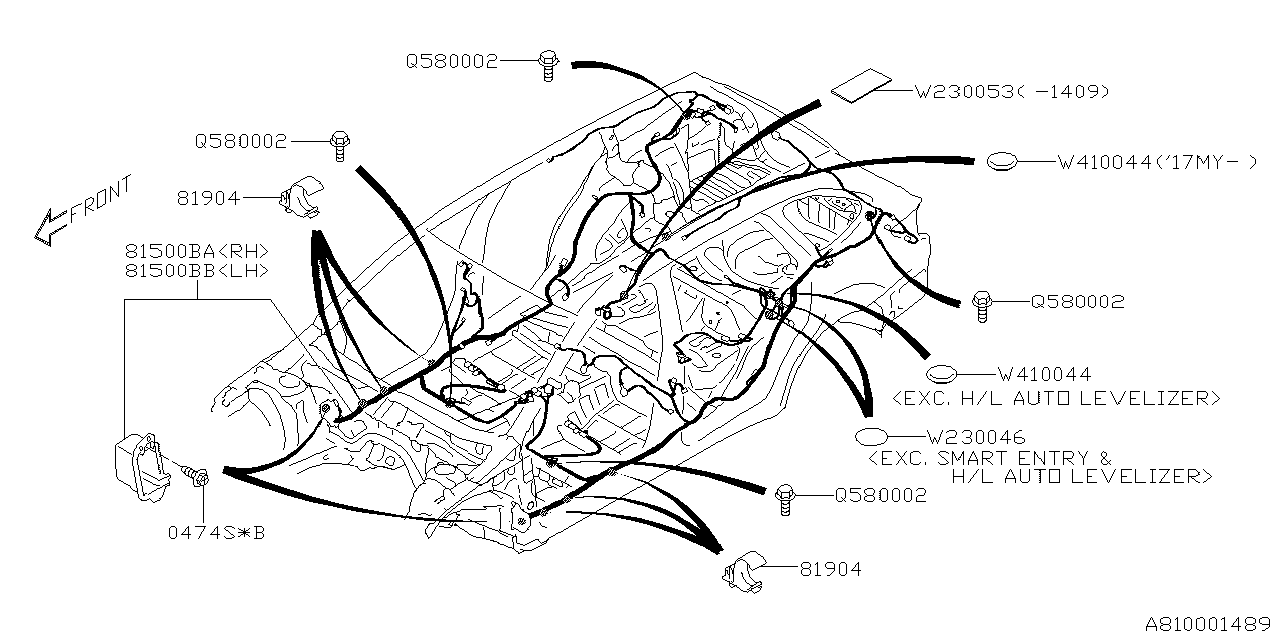 Q580002

W230053( -1409)

Q580002

W410044('17MY- )

81904

FRONT

81500BA<RH>
81500BB<LH>

Q580002

W410044
<EXC. H/L AUTO LEVELIZER>

W230046
<EXC. SMART ENTRY &
H/L AUTO LEVELIZER>

Q580002

0474S*B

81904

A810001489