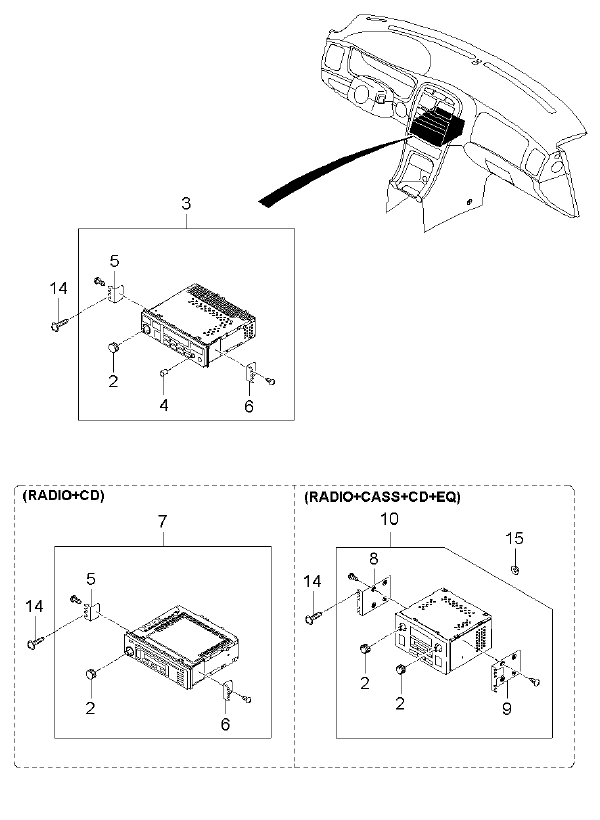 3
5
14
2
4
6

(RADIO+CD)
7
5
14
2
6

(RADIO+CASS+CD+EQ)
10
15
8
14
2
2
9