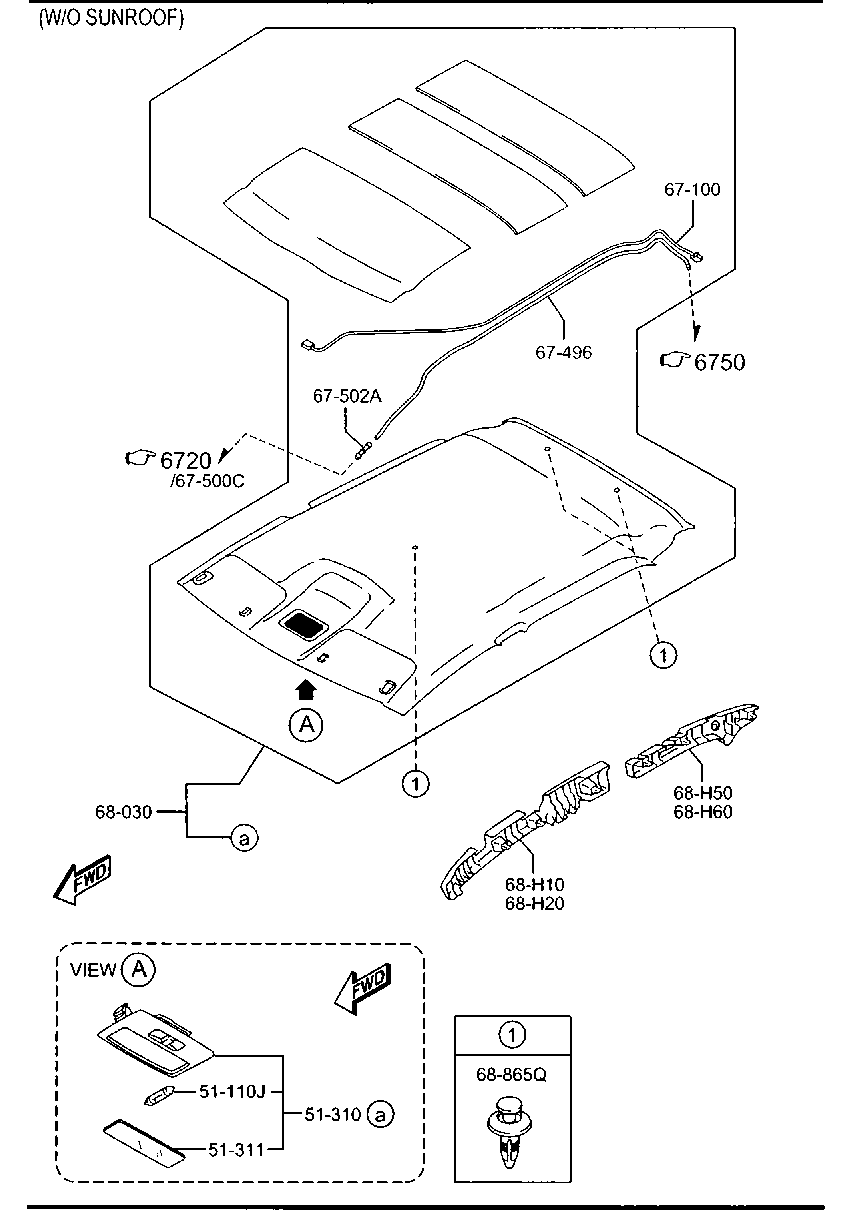 (W/O SUNROOF)

67-100

67-496

6750

67-502A

6720
/67-500C

1

A

1

68-030

a

FWD

68-H50
68-H60

68-H10
68-H20

VIEW A

FWD

51-110J

51-310 a

51-311

1

68-865Q