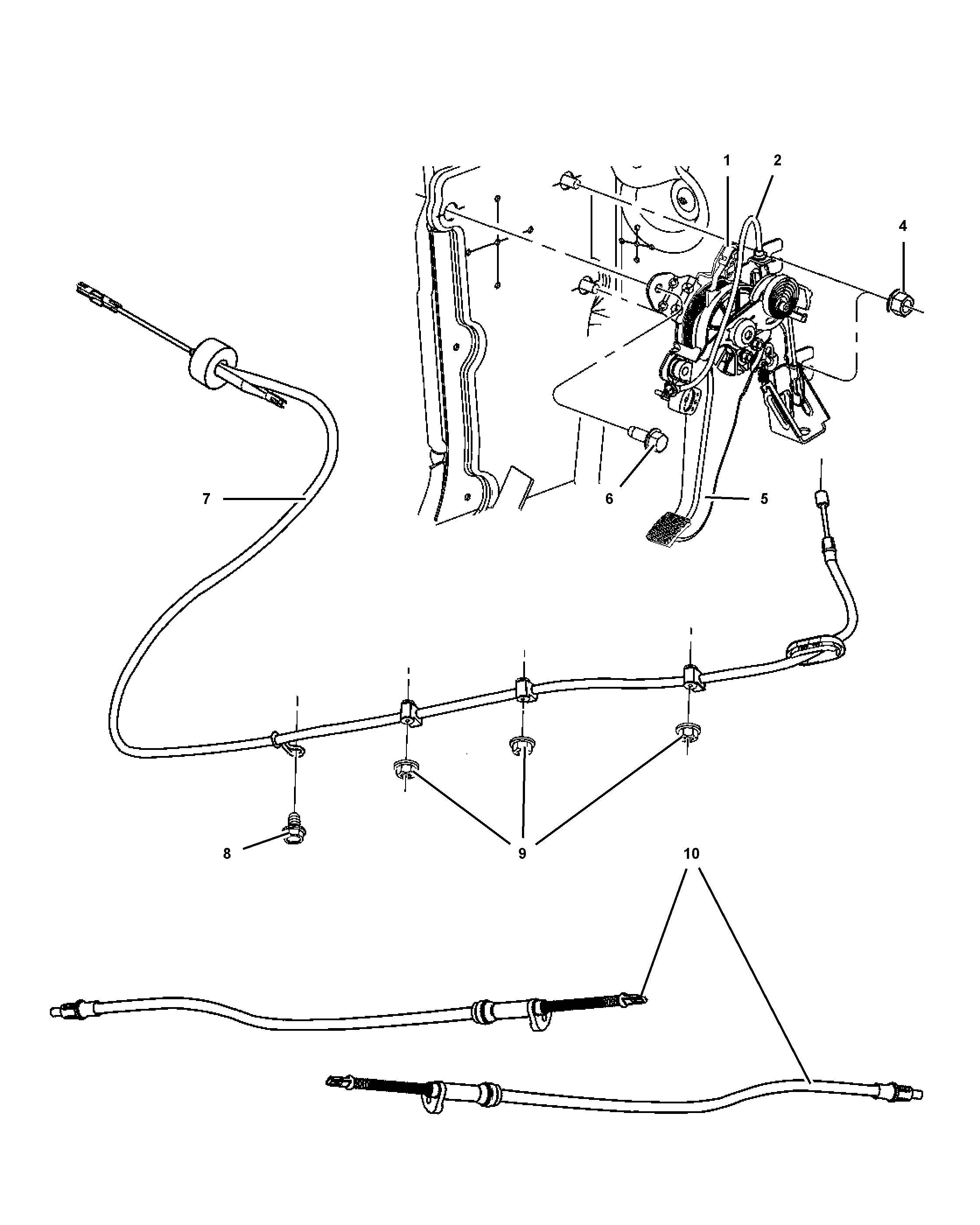 1
2
4
7
6
5
8
9
10