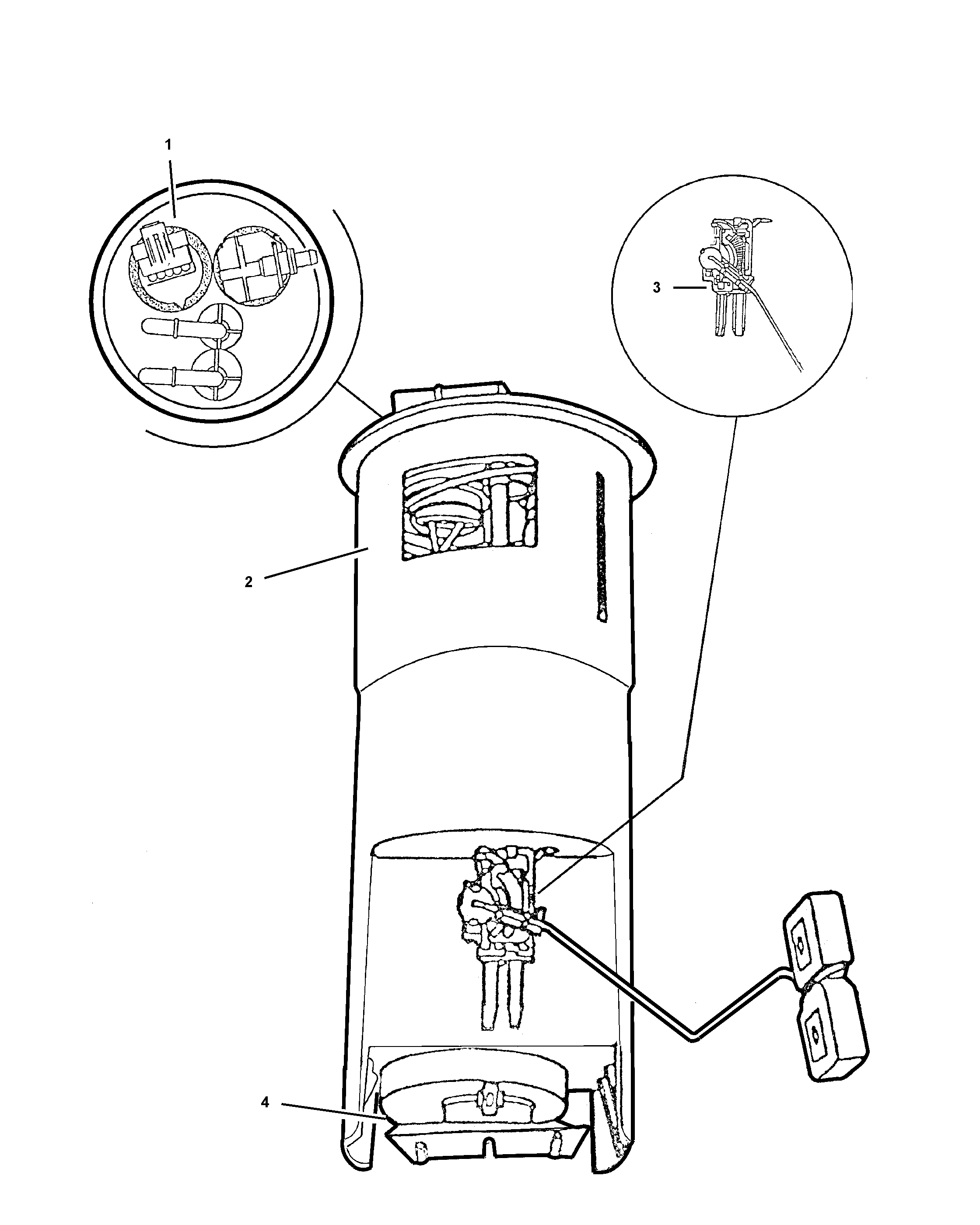 1

3

2

4