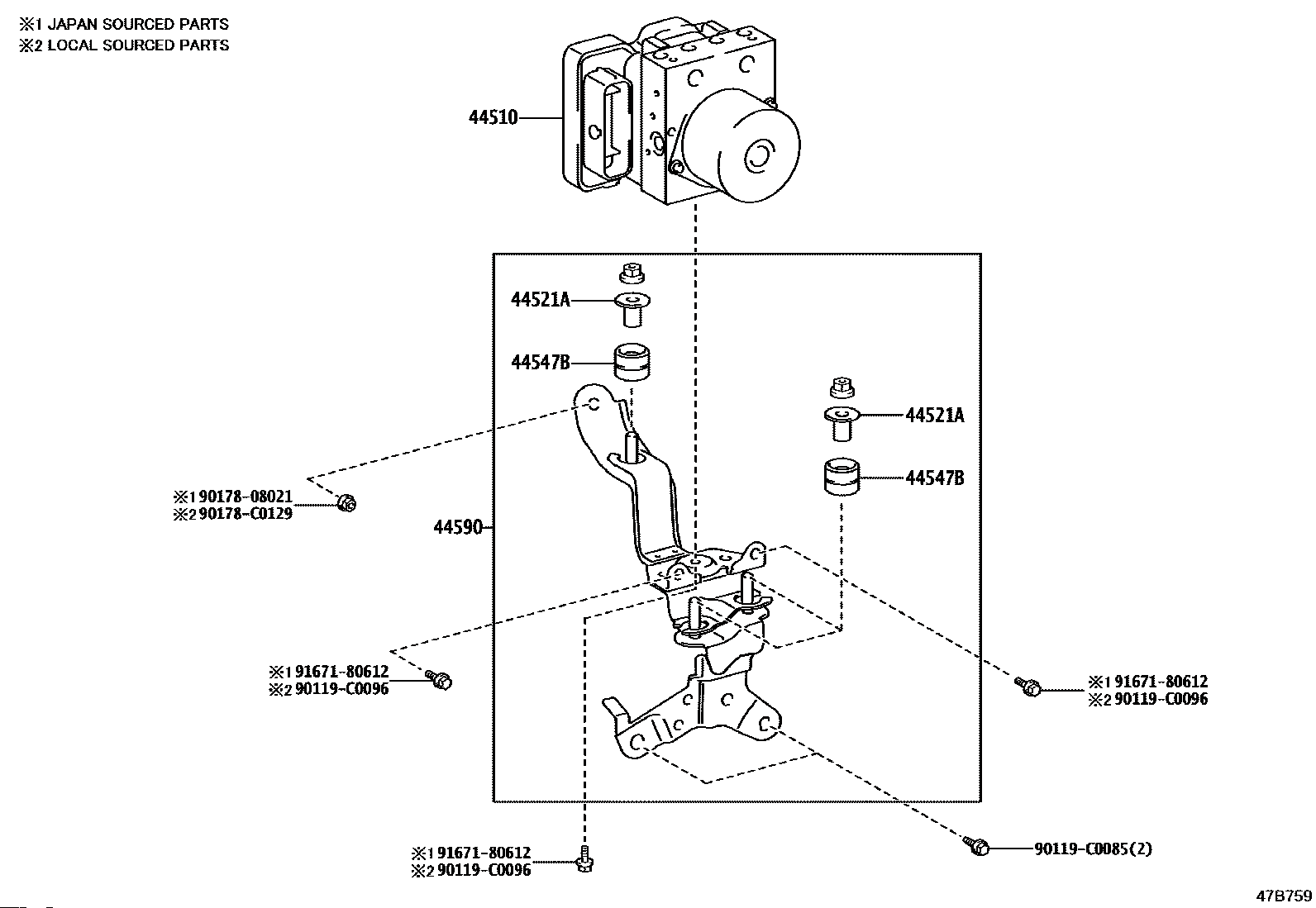 ※1 JAPAN SOURCED PARTS
※2 LOCAL SOURCED PARTS

44510

44521A

44547B

44521A

44547B

※1 90178-08021
※2 90178-C0129

44590

※1 91671-80612
※2 90119-C0096

※1 91671-80612
※2 90119-C0096

※1 91671-80612
※2 90119-C0096

90119-C0085(2)

47B759