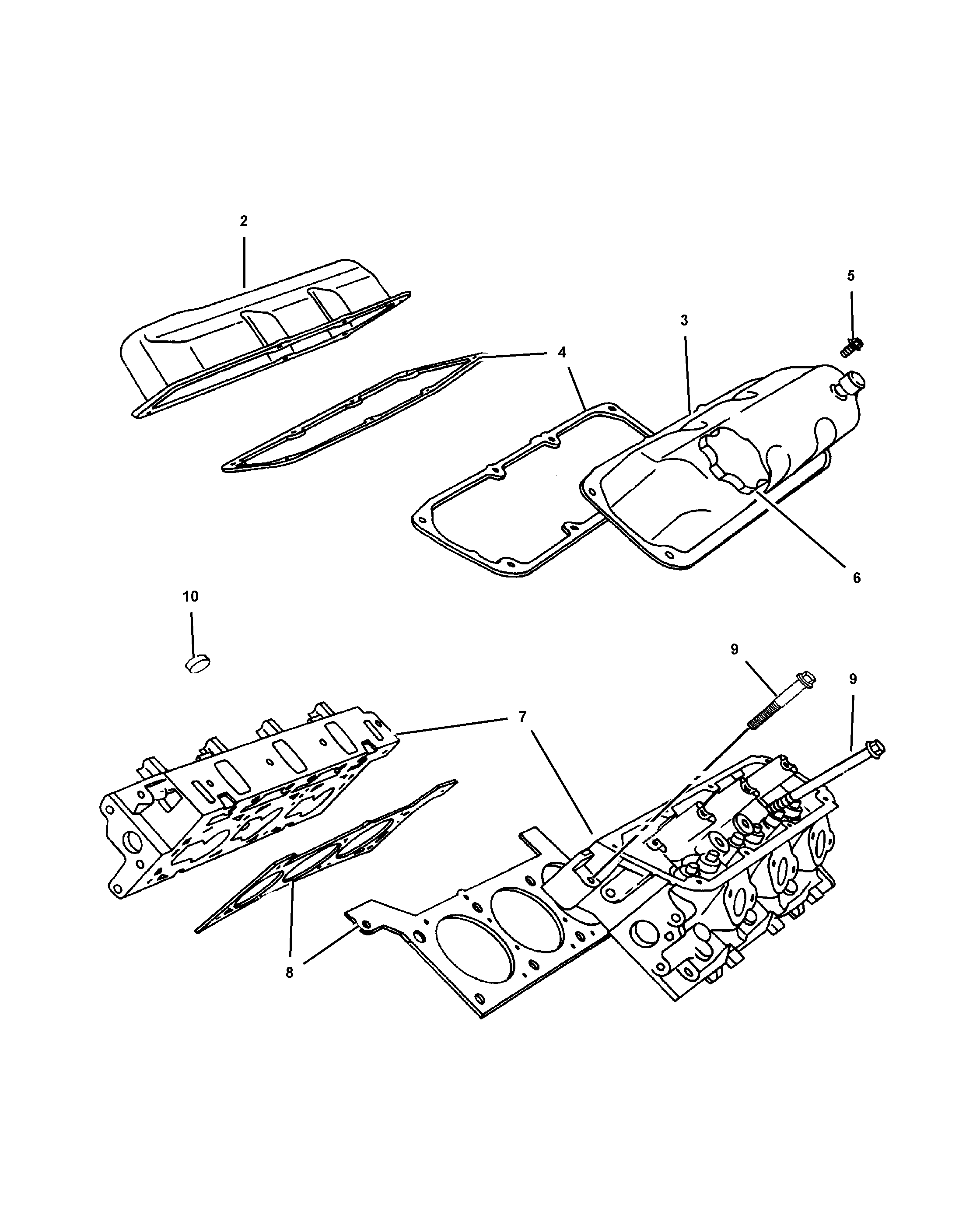 2
5
3
4
6
10
9
9
7
8