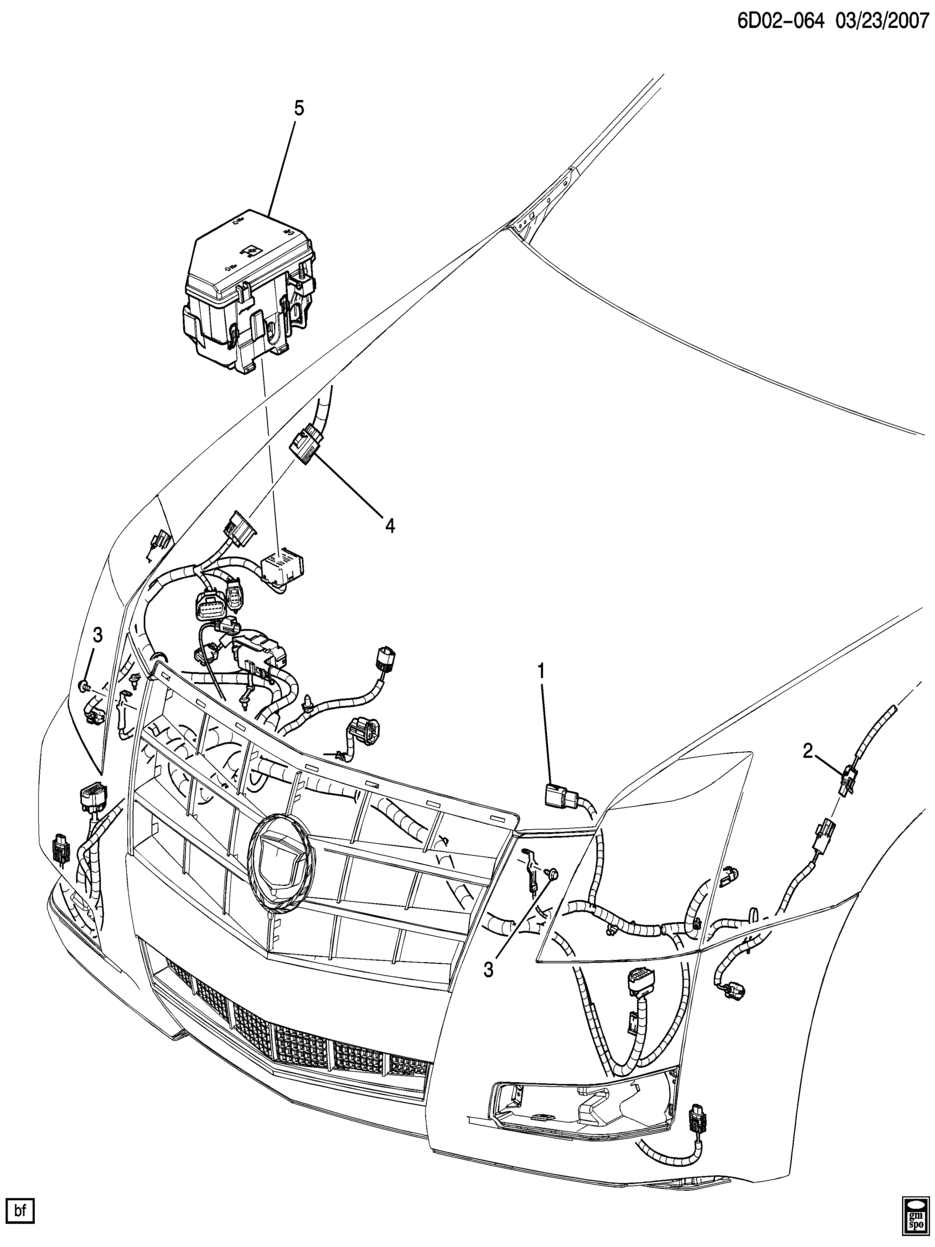 6D02-064 03/23/2007

5

4

3

1

2

3

bf

gm spo