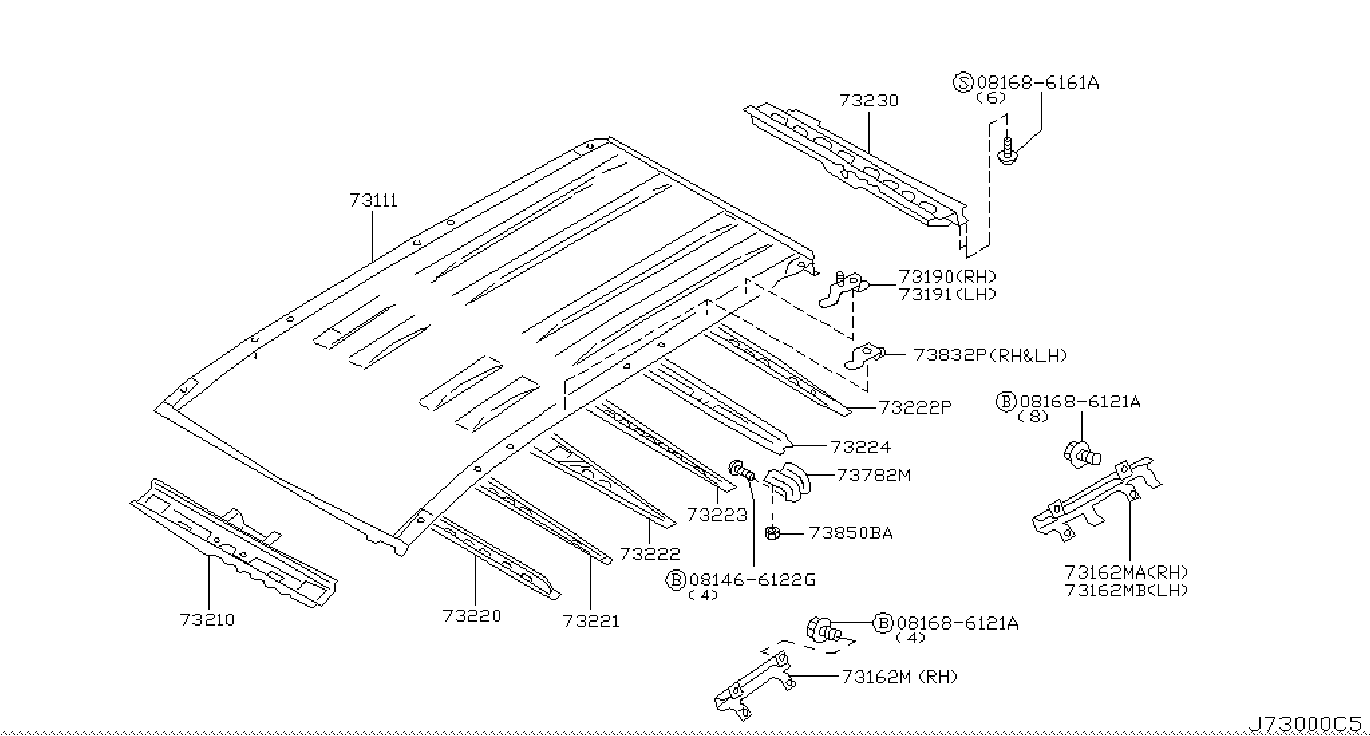 73230

Ⓢ08168-6161A
(6)

73111

73190(RH)
73191(LH)

73832P(RH&LH)

73222P

Ⓑ08168-6121A
(8)

73224

73782M

73223

73850BA

73222

Ⓑ08146-6122G
(4)

73162MA(RH)
73162MB(LH)

73210

73220

73221

Ⓑ08168-6121A
(4)

73162M (RH)

J73000C5