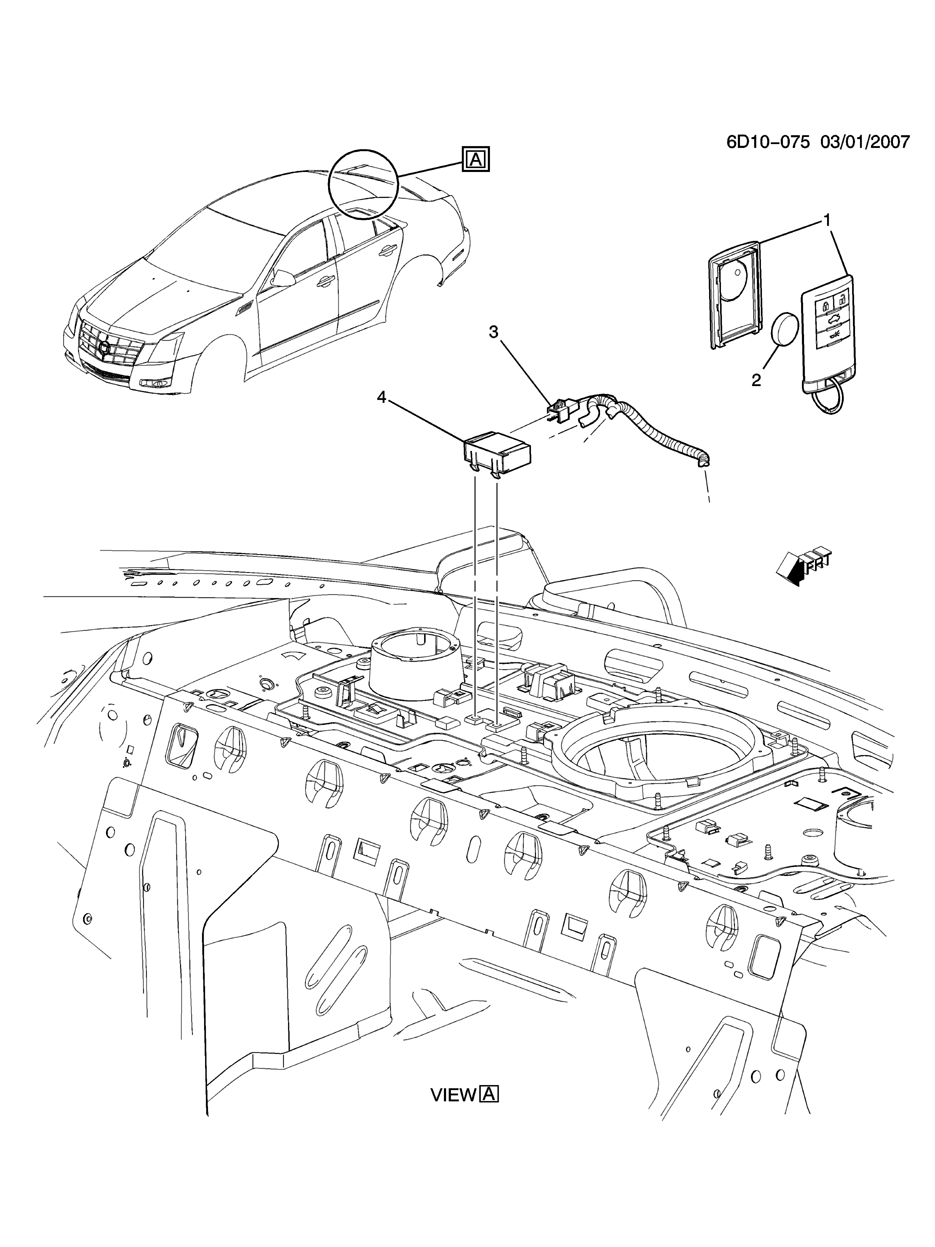 6D10-075 03/01/2007

A

1

2

3

4

FRT

VIEW A