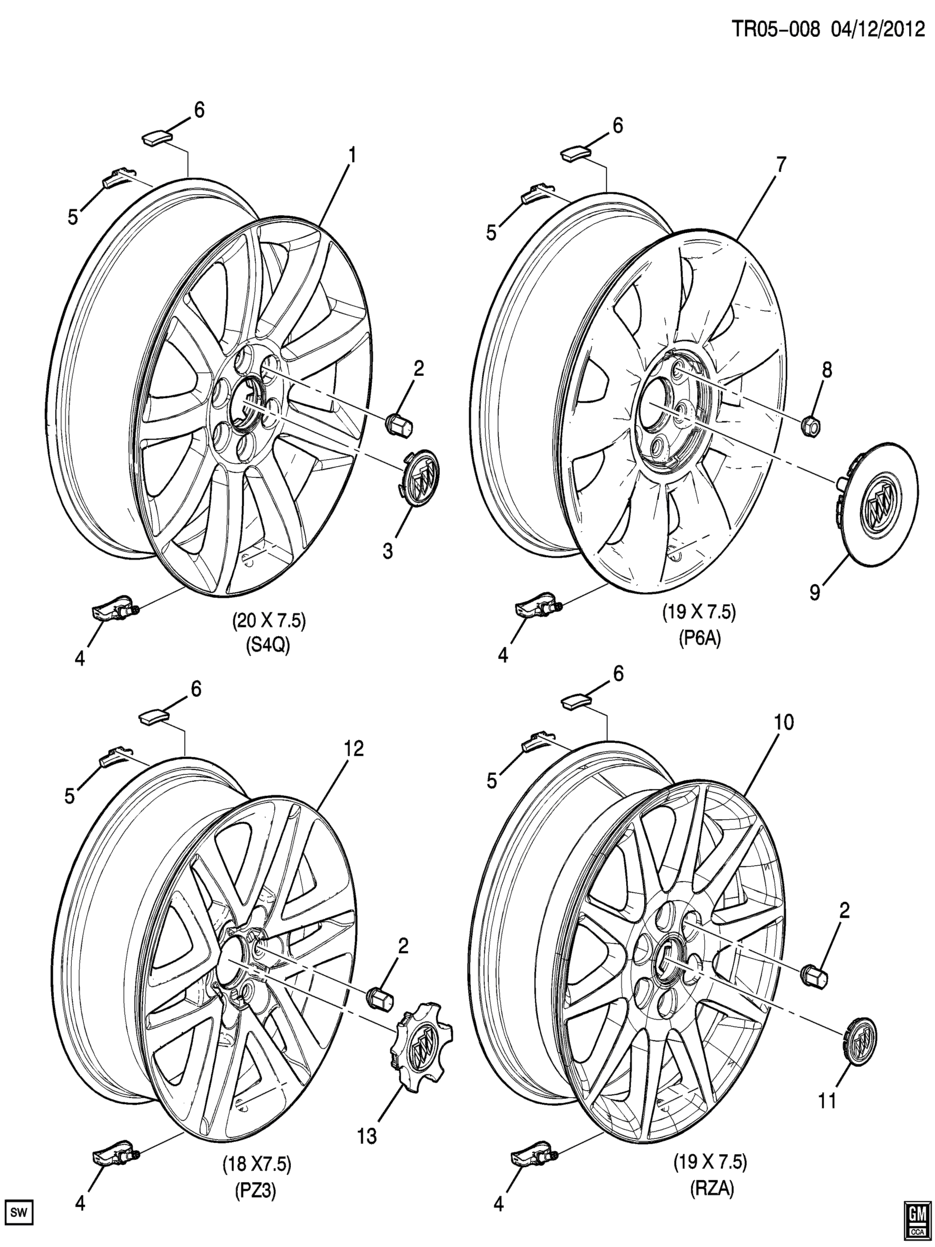 TR05-008 04/12/2012

6
1
5
2
3
4
(20 X 7.5)
(S4Q)

6
7
5
8
9
4
(19 X 7.5)
(P6A)

6
12
5
2
13
4
(18 X7.5)
(PZ3)

6
10
5
2
11
4
(19 X 7.5)
(RZA)

SW

GM
CCA