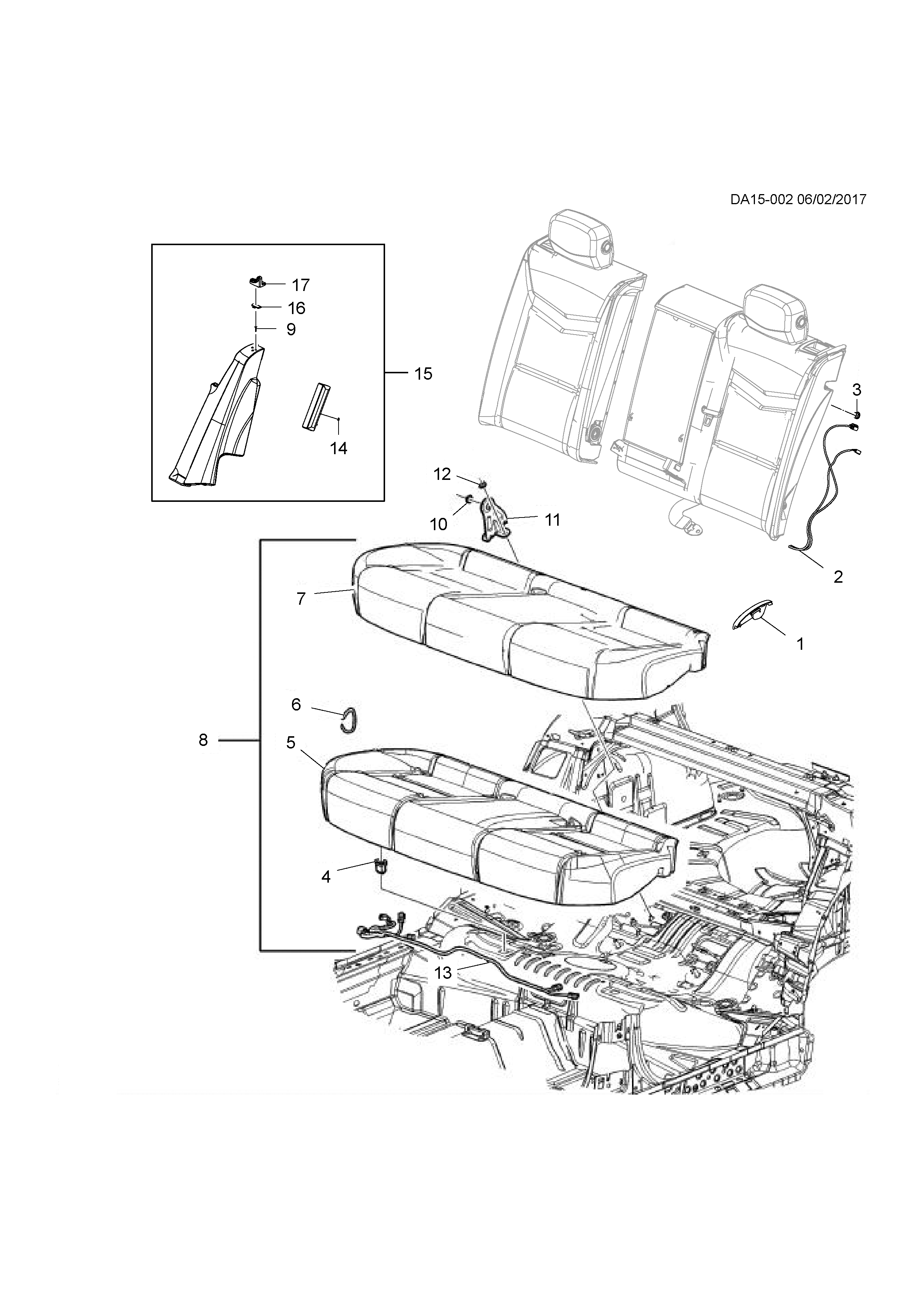 DA15-002 06/02/2017

17
16
9
15
14

3
12
10
11
2
7
1
6
8
5
4
13