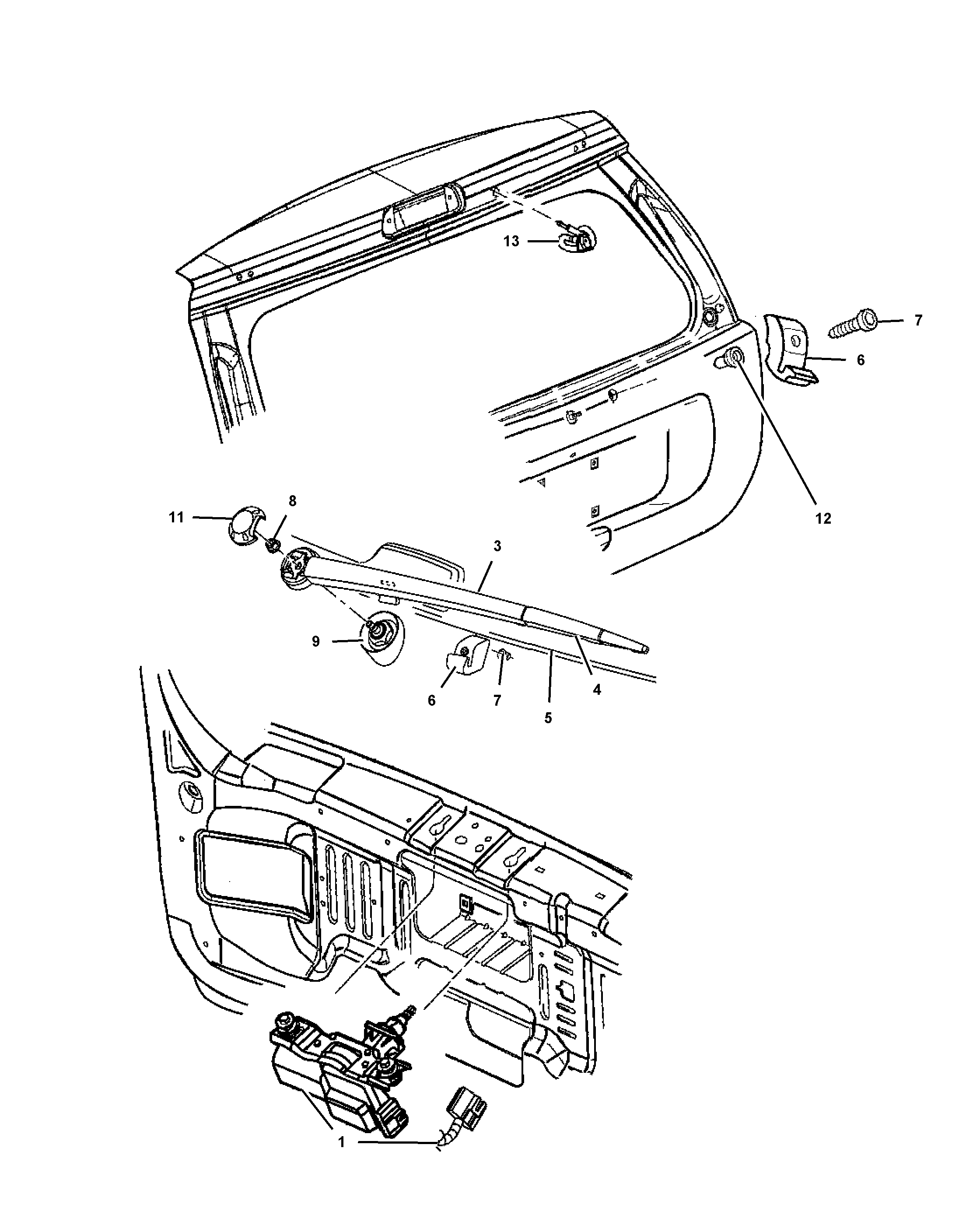 13
7
6
12
11
8
3
9
6
7
5
4
1