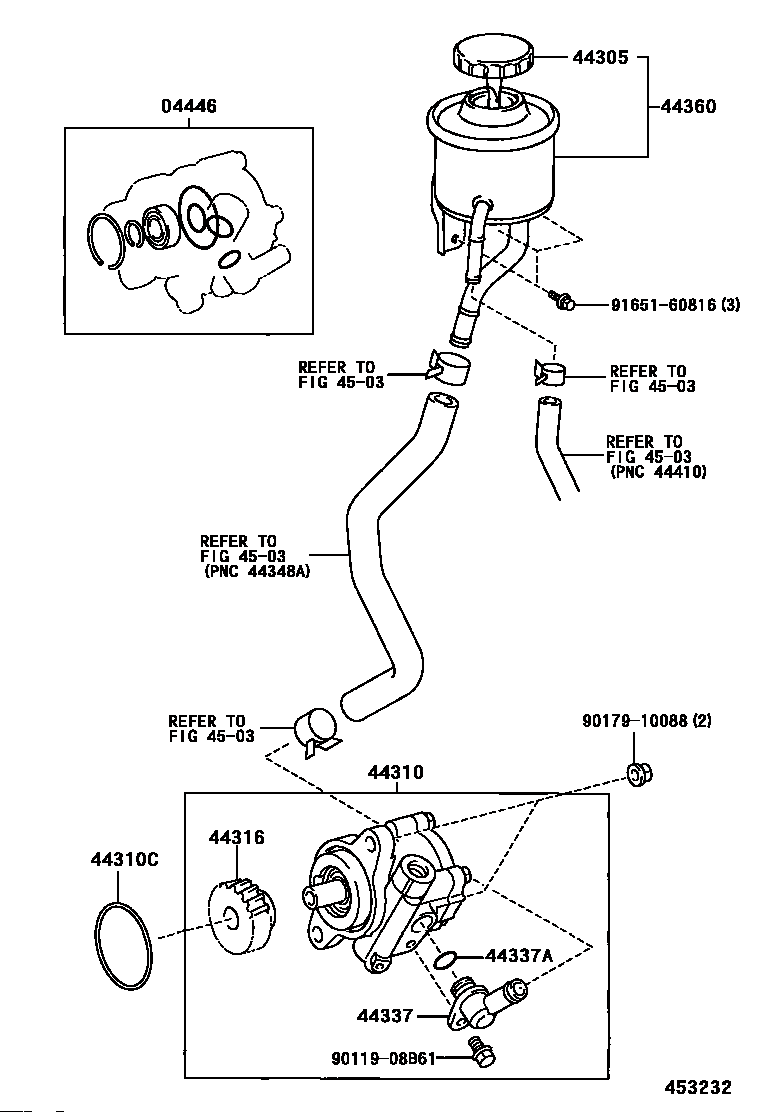 04446

44305

44360

91651-60816 (3)

REFER TO
FIG 45-03

REFER TO
FIG 45-03

REFER TO
FIG 45-03
(PNC 44410)

REFER TO
FIG 45-03
(PNC 44348A)

REFER TO
FIG 45-03

90179-10088 (2)

44310

44316

44310C

44337A

44337

90119-08B61

453232