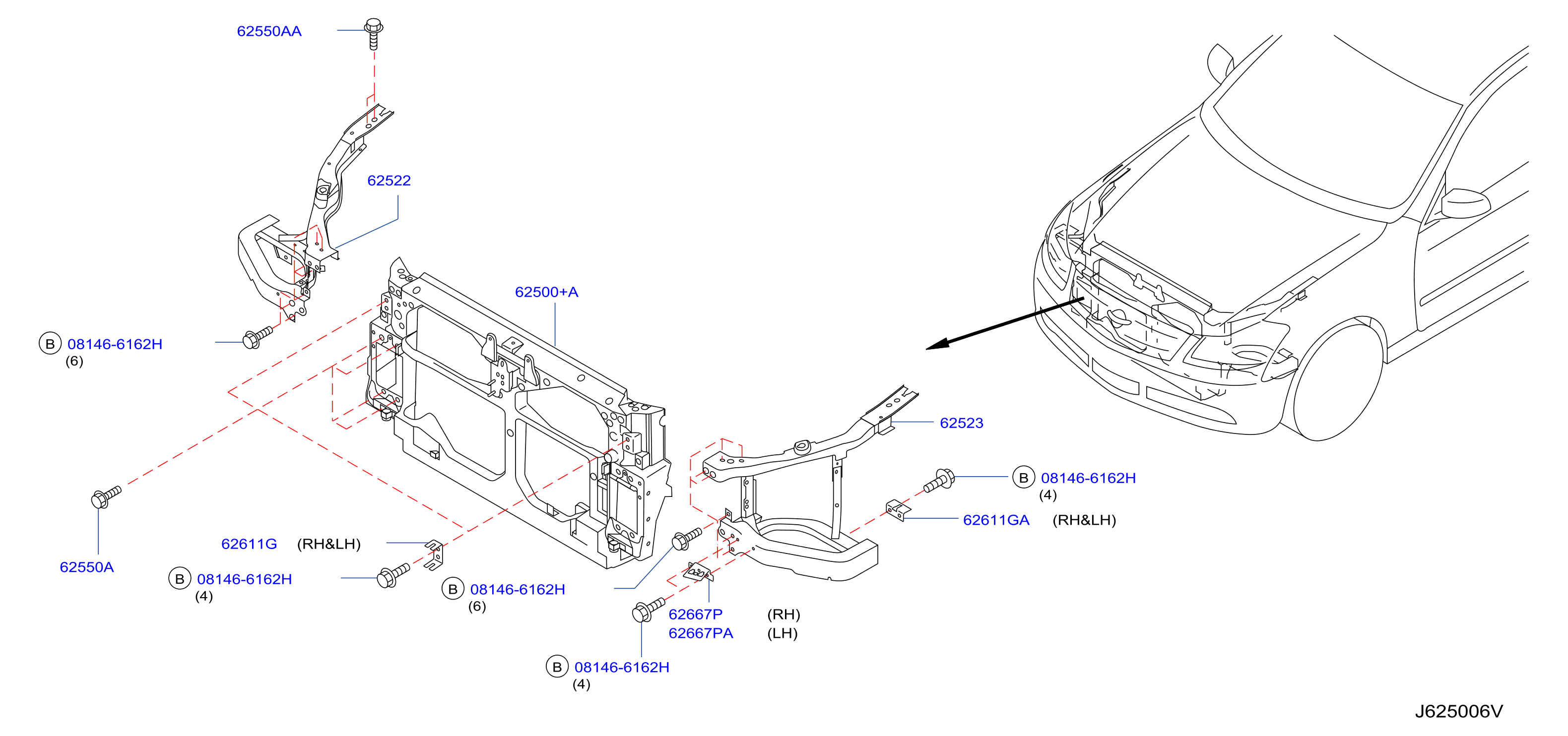 62550AA

62522

62500+A

B 08146-6162H
(6)

62523

B 08146-6162H
(4)

62611GA (RH&LH)

62611G (RH&LH)

62550A

B 08146-6162H
(4)

B 08146-6162H
(6)

62667P (RH)
62667PA (LH)

B 08146-6162H
(4)

J625006V