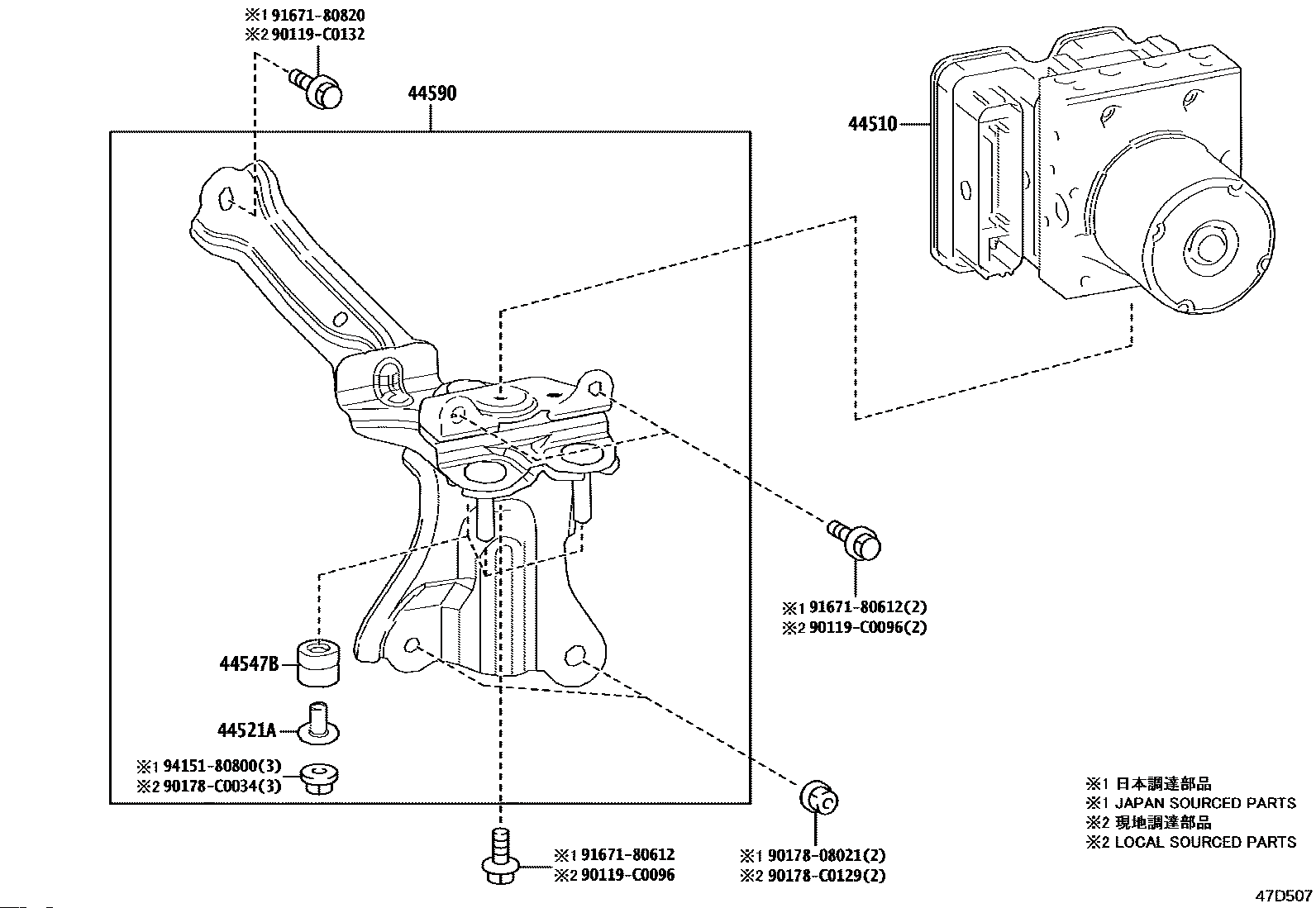 ※1 91671-80820
※2 90119-C0132

44590

44510

※1 91671-80612(2)
※2 90119-C0096(2)

44547B

44521A

※1 94151-80800(3)
※2 90178-C0034(3)

※1 91671-80612
※2 90119-C0096

※1 90178-08021(2)
※2 90178-C0129(2)

※1 日本調達部品
※1 JAPAN SOURCED PARTS
※2 現地調達部品
※2 LOCAL SOURCED PARTS

47D507