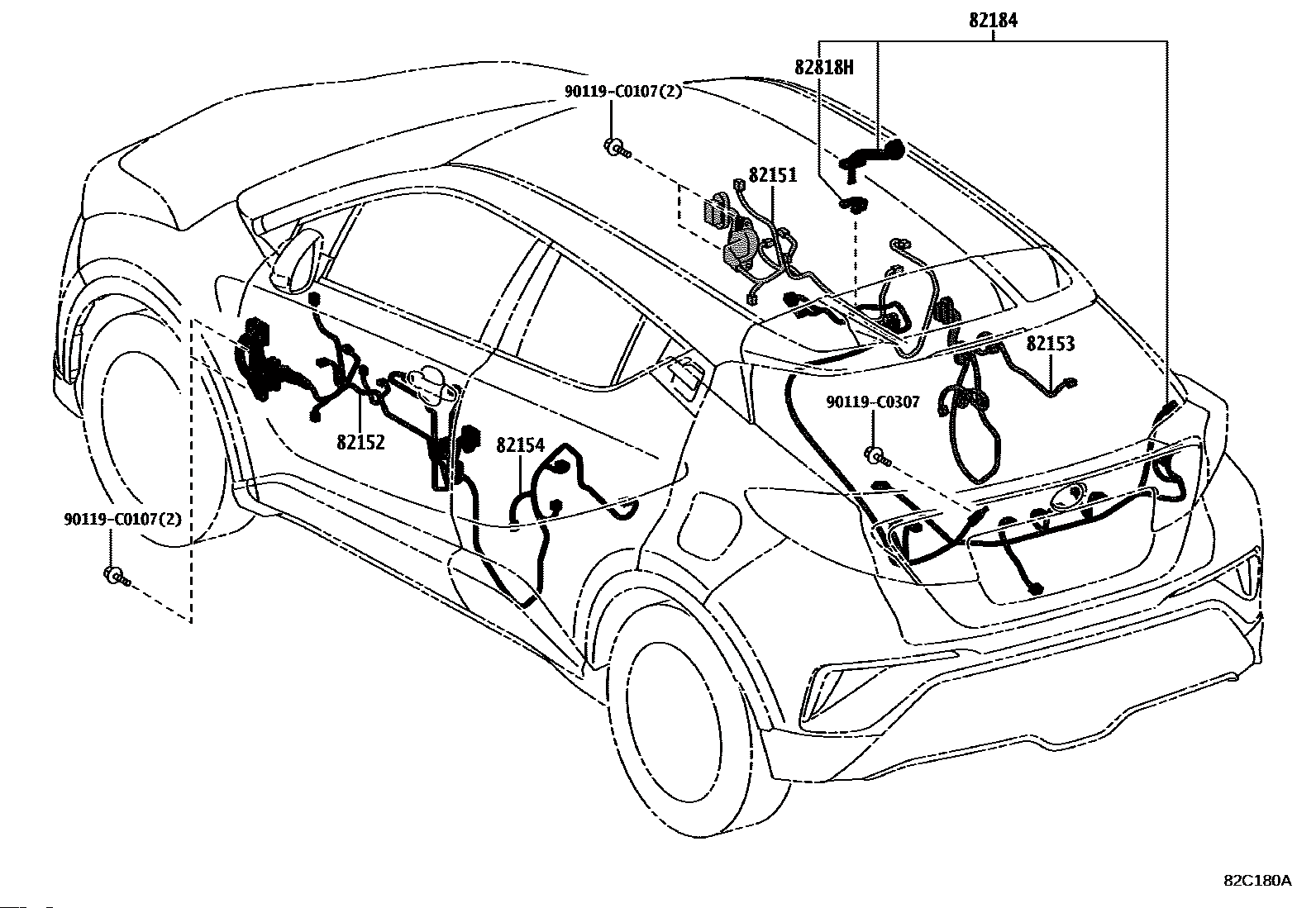 82184
82818H
90119-C0107(2)
82151
82153
90119-C0307
82152
82154
90119-C0107(2)
82C180A