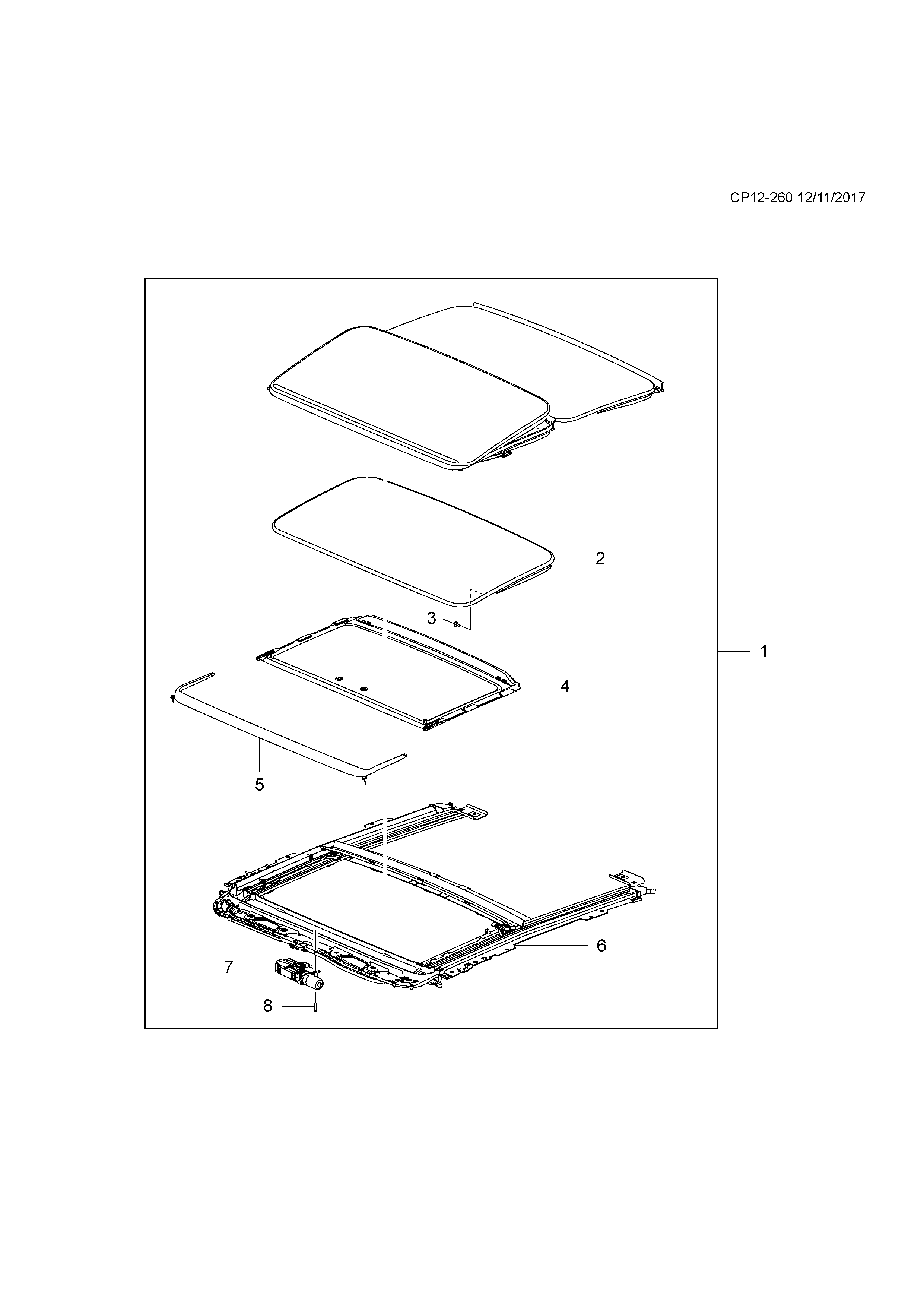 CP12-260 12/11/2017

2
3
1
4
5
6
7
8