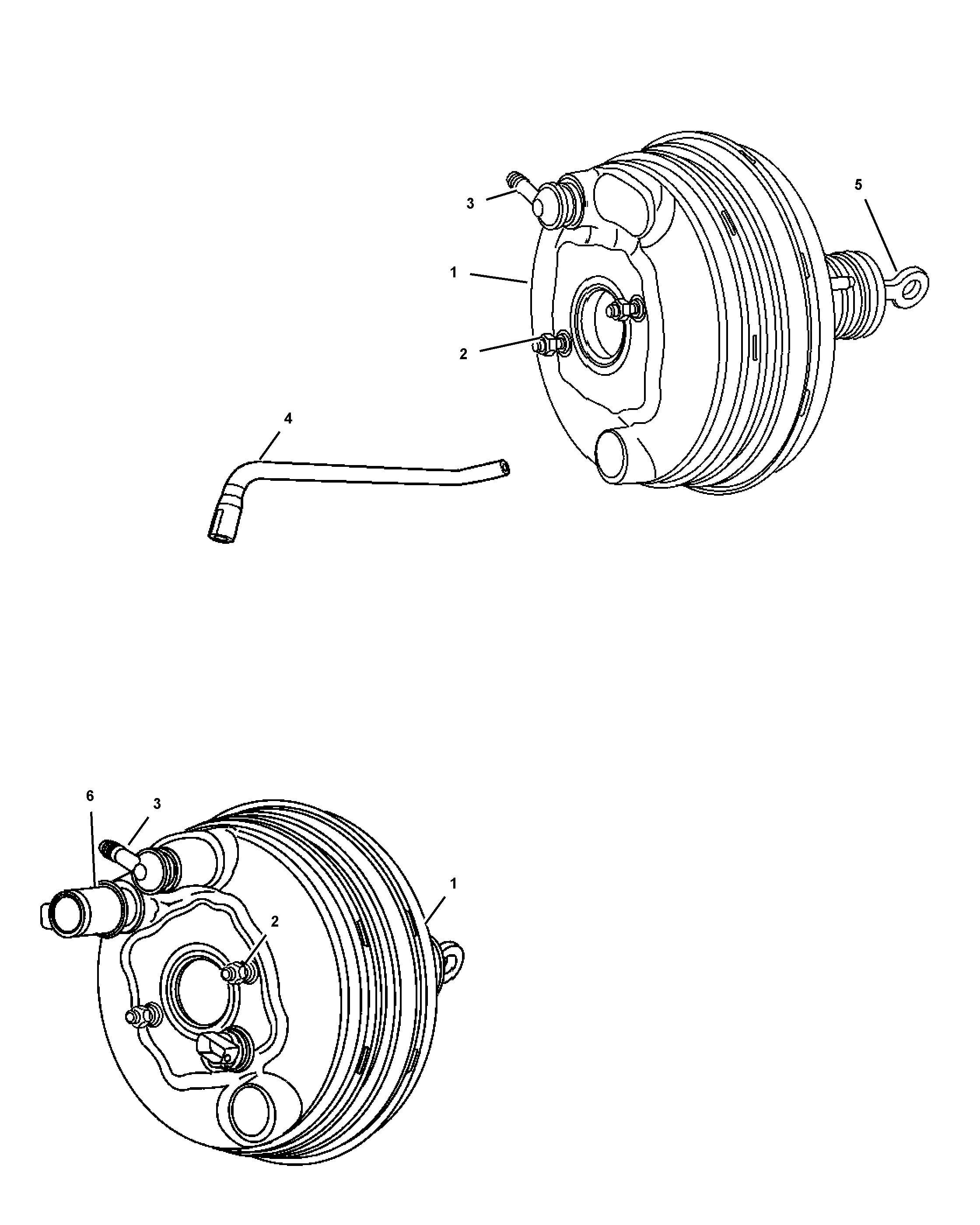 3
5
1
2
4
6
3
1
2