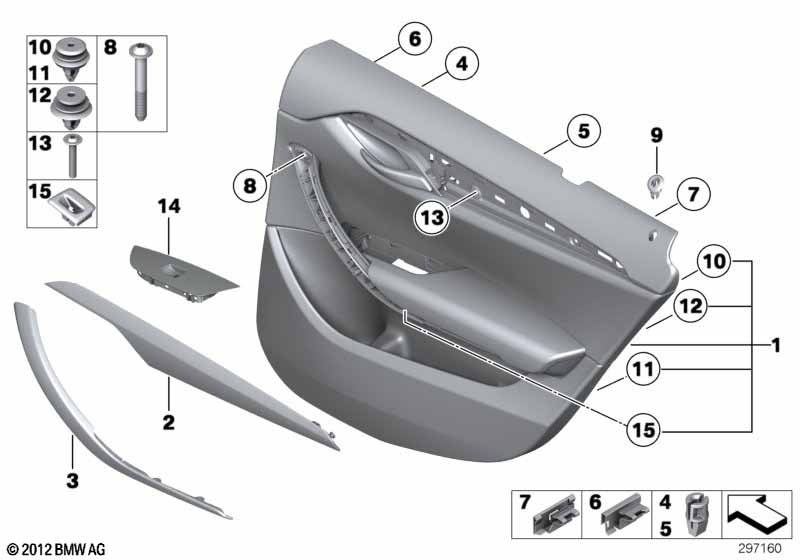 10
11
8
12
13
15
14
6
4
5
9
7
8
13
10
12
1
11
15
2
3
7
6
4
5
© 2012 BMW AG
297160