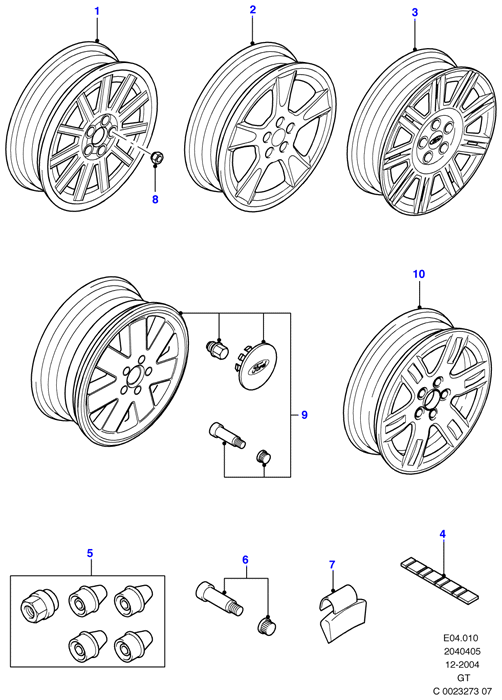 1
2
3
8
10
9
5
6
7
4
E04.010
2040405
12-2004
GT
C 0023273 07