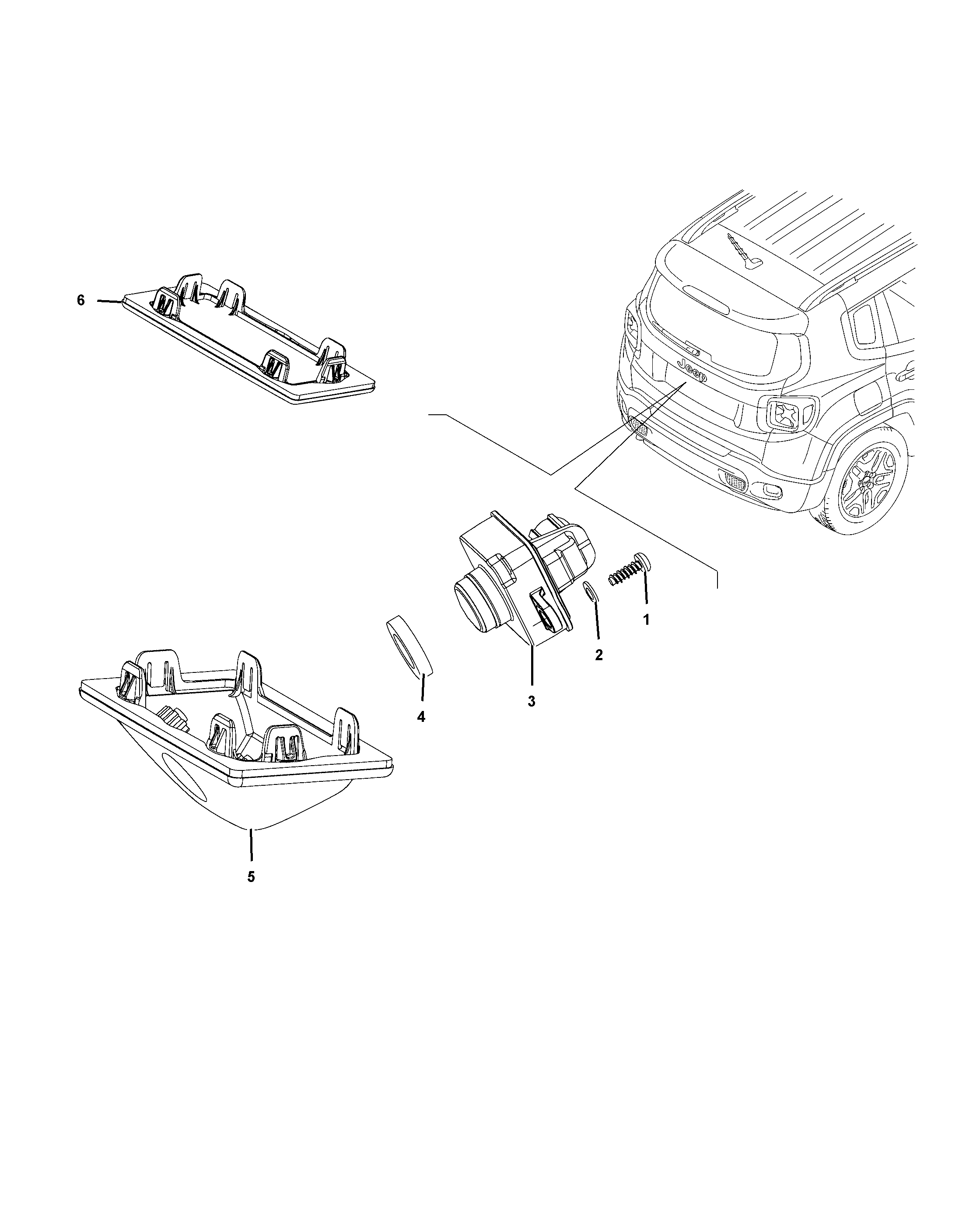 6

Jeep

1

2

3

4

5