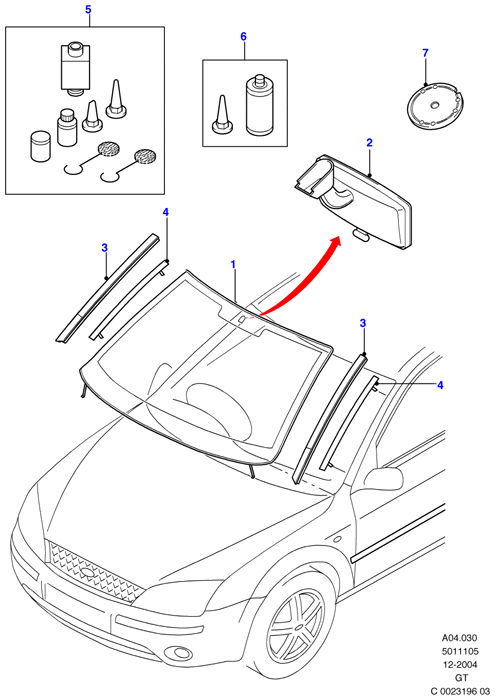 5
6
7
2
4
3
1
3
4

A04.030
5011105
12-2004
GT
C 0023196 03