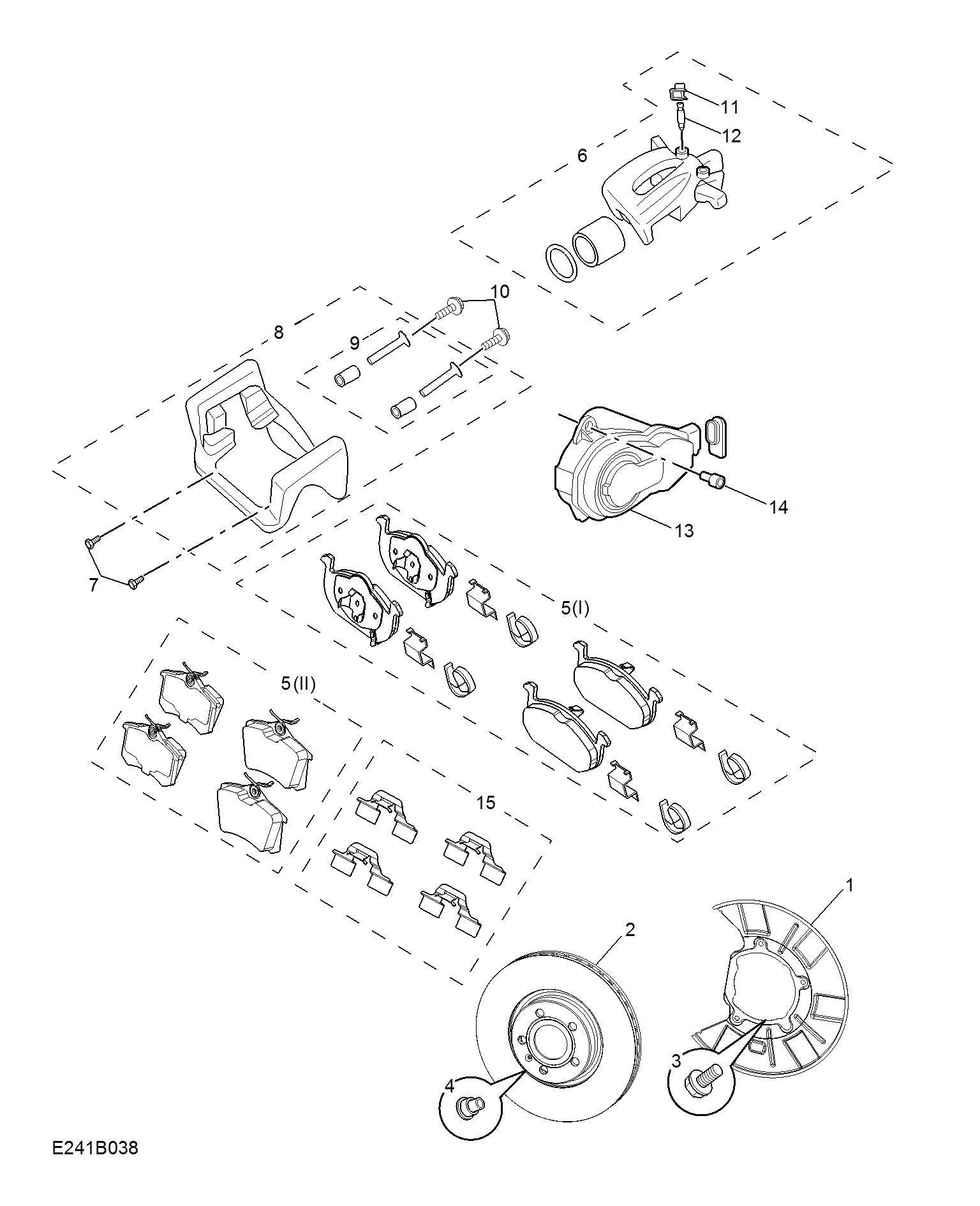 11
12
6
10
8
9
14
13
7
5(I)
5(II)
15
1
2
3
4
E241B038