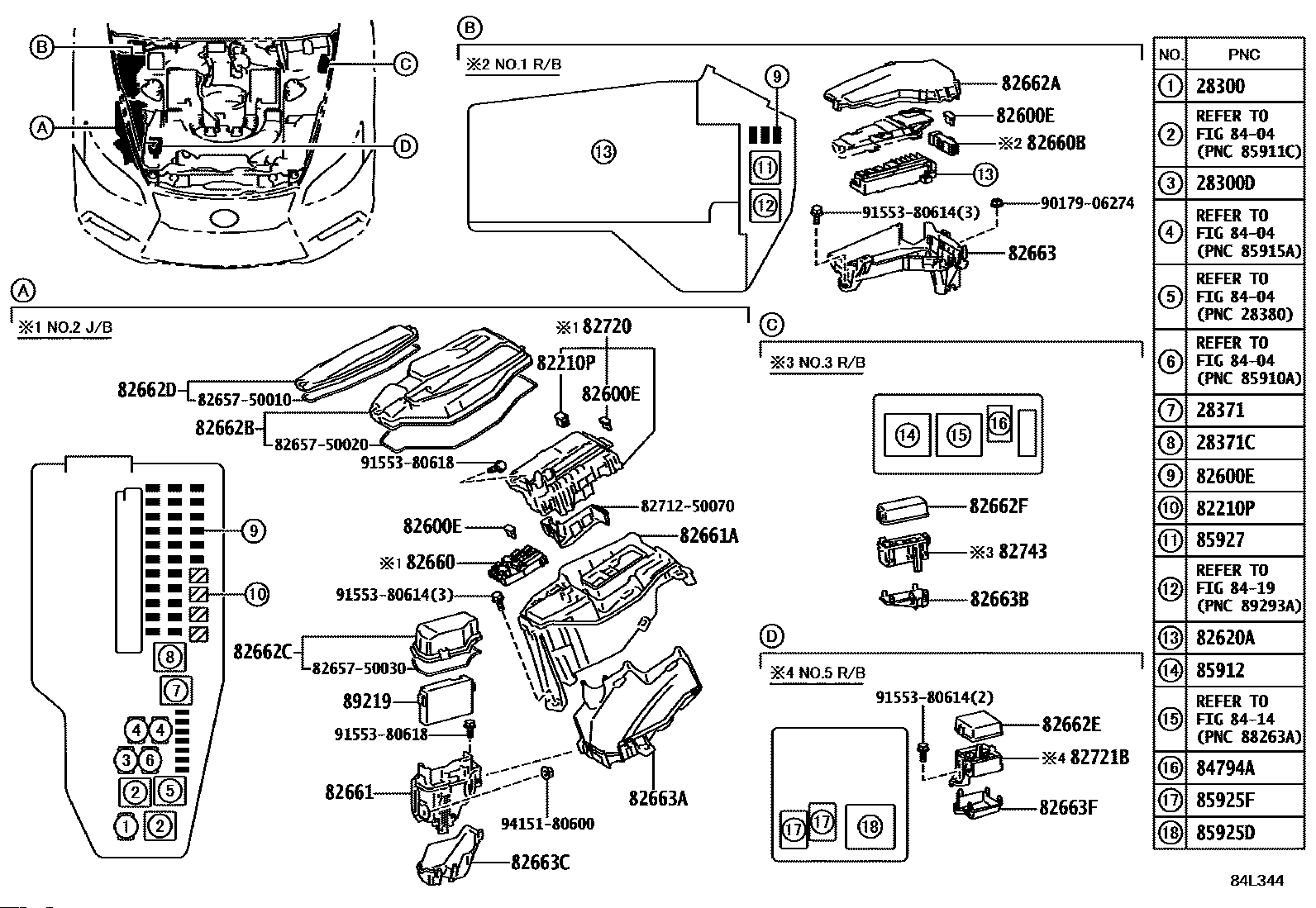 B
C
A
D

B
※2 NO.1 R/B
9
13
11
12
82662A
82600E
※2 82660B
13
91553-80614(3)
90179-06274
82663

A
※1 NO.2 J/B
※1 82720
82210P
82600E
82662D
82657-50010
82662B
82657-50020
91553-80618
82712-50070
82600E
82661A
※1 82660
91553-80614(3)
82662C
82657-50030
89219
91553-80618
82661
94151-80600
82663A
82663C
9
10
8
7
4 4
3 6
2 5
1 2

C
※3 NO.3 R/B
14
15
16
82662F
※3 82743
82663B

D
※4 NO.5 R/B
91553-80614(2)
82662E
※4 82721B
82663F
17
17
18

| NO. | PNC |
|---|---|
| 1 | 28300 |
| 2 | REFER TO FIG 84-04 (PNC 85911C) |
| 3 | 28300D |
| 4 | REFER TO FIG 84-04 (PNC 85915A) |
| 5 | REFER TO FIG 84-04 (PNC 28380) |
| 6 | REFER TO FIG 84-04 (PNC 85910A) |
| 7 | 28371 |
| 8 | 28371C |
| 9 | 82600E |
| 10 | 82210P |
| 11 | 85927 |
| 12 | REFER TO FIG 84-19 (PNC 89293A) |
| 13 | 82620A |
| 14 | 85912 |
| 15 | REFER TO FIG 84-14 (PNC 88263A) |
| 16 | 84794A |
| 17 | 85925F |
| 18 | 85925D |

84L344