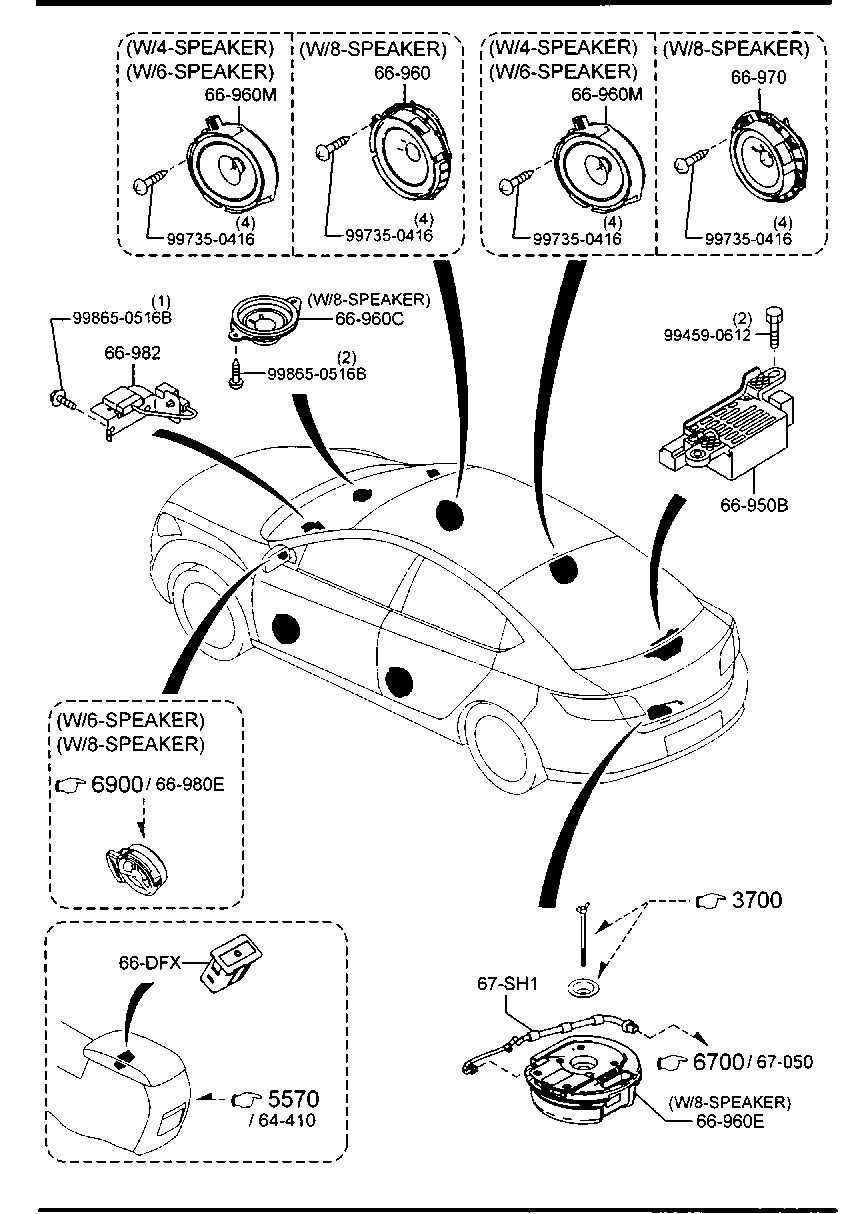 (W/4-SPEAKER)
(W/6-SPEAKER)
66-960M
(4)
99735-0416

(W/8-SPEAKER)
66-960
(4)
99735-0416

(W/4-SPEAKER)
(W/6-SPEAKER)
66-960M
(4)
99735-0416

(W/8-SPEAKER)
66-970
(4)
99735-0416

(1)
99865-0516B
66-982

(W/8-SPEAKER)
66-960C
(2)
99865-0516B

(2)
99459-0612
66-950B

(W/6-SPEAKER)
(W/8-SPEAKER)
6900 / 66-980E

66-DFX
5570
/ 64-410

3700
67-SH1
6700 / 67-050
(W/8-SPEAKER)
66-960E