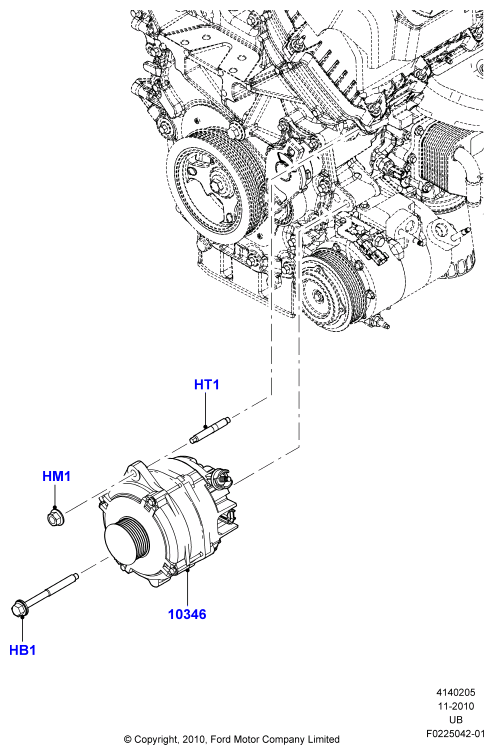 HT1

HM1

10346

HB1

4140205
11-2010
UB
F0225042-01

© Copyright, 2010, Ford Motor Company Limited