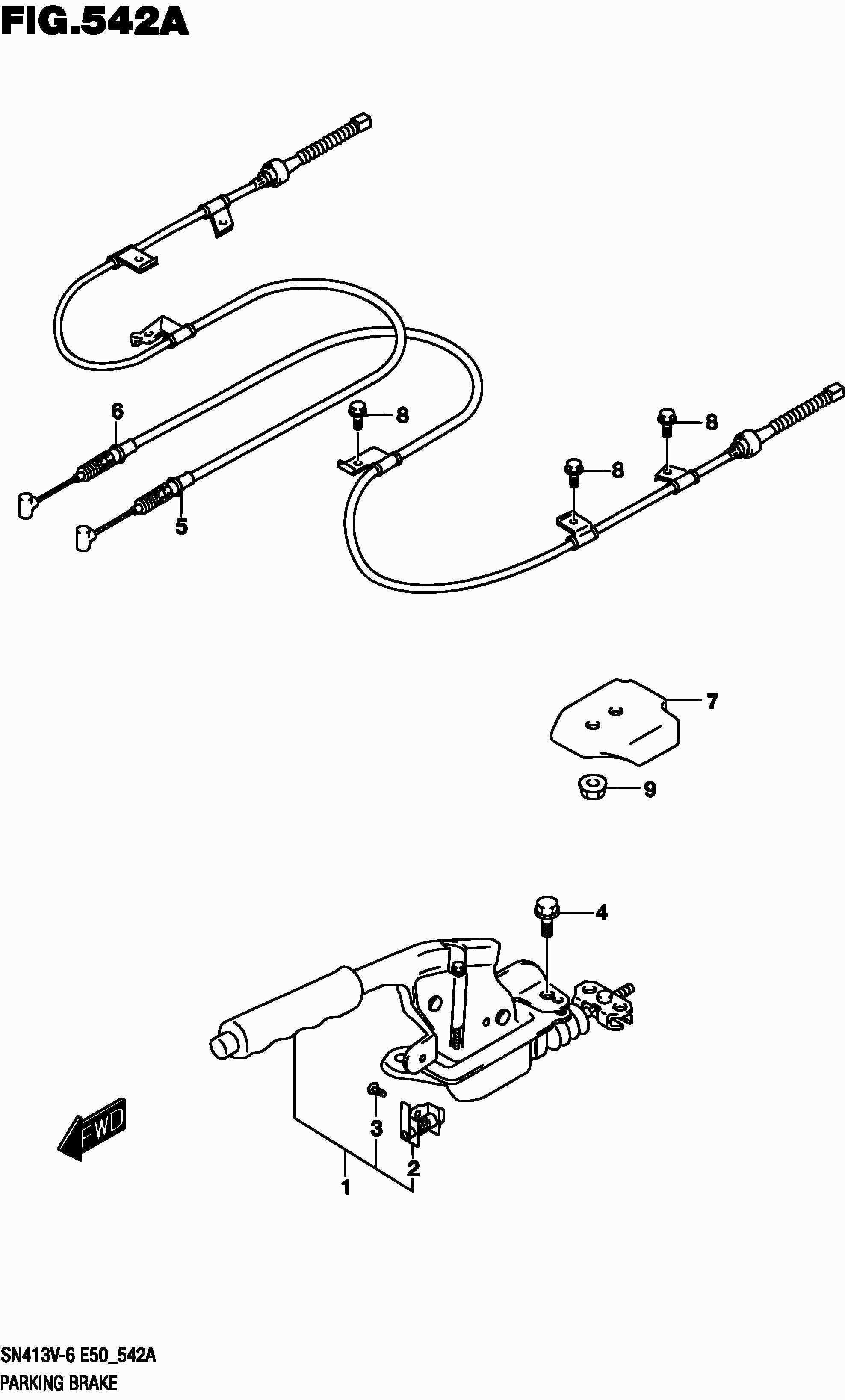 FIG.542A

6
8
8
8
5

7
9

4
FWD
3
2
1

SN413V-6 E50_542A
PARKING BRAKE