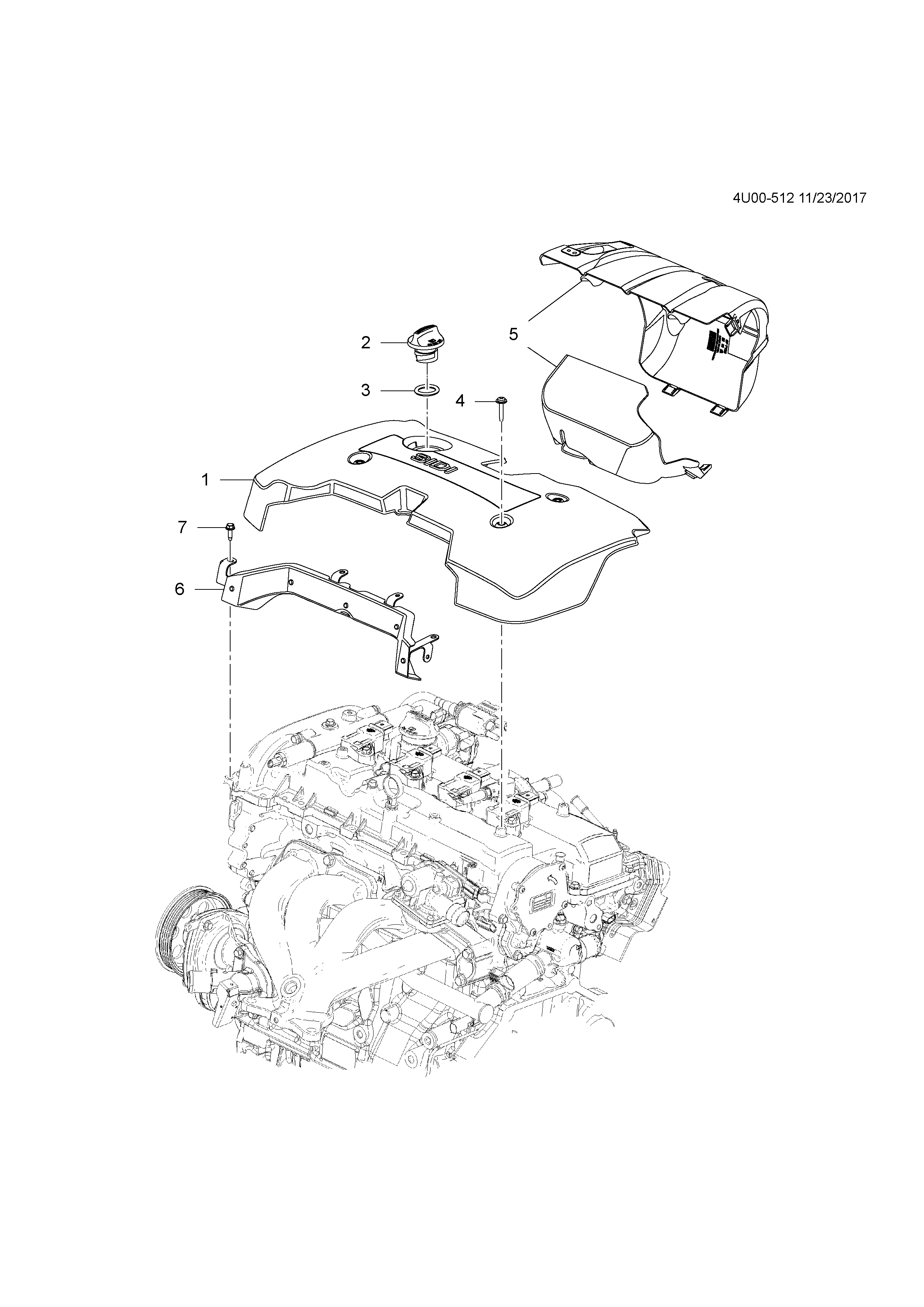 4U00-512 11/23/2017

5

2

3

4

SIDI

1

7

6