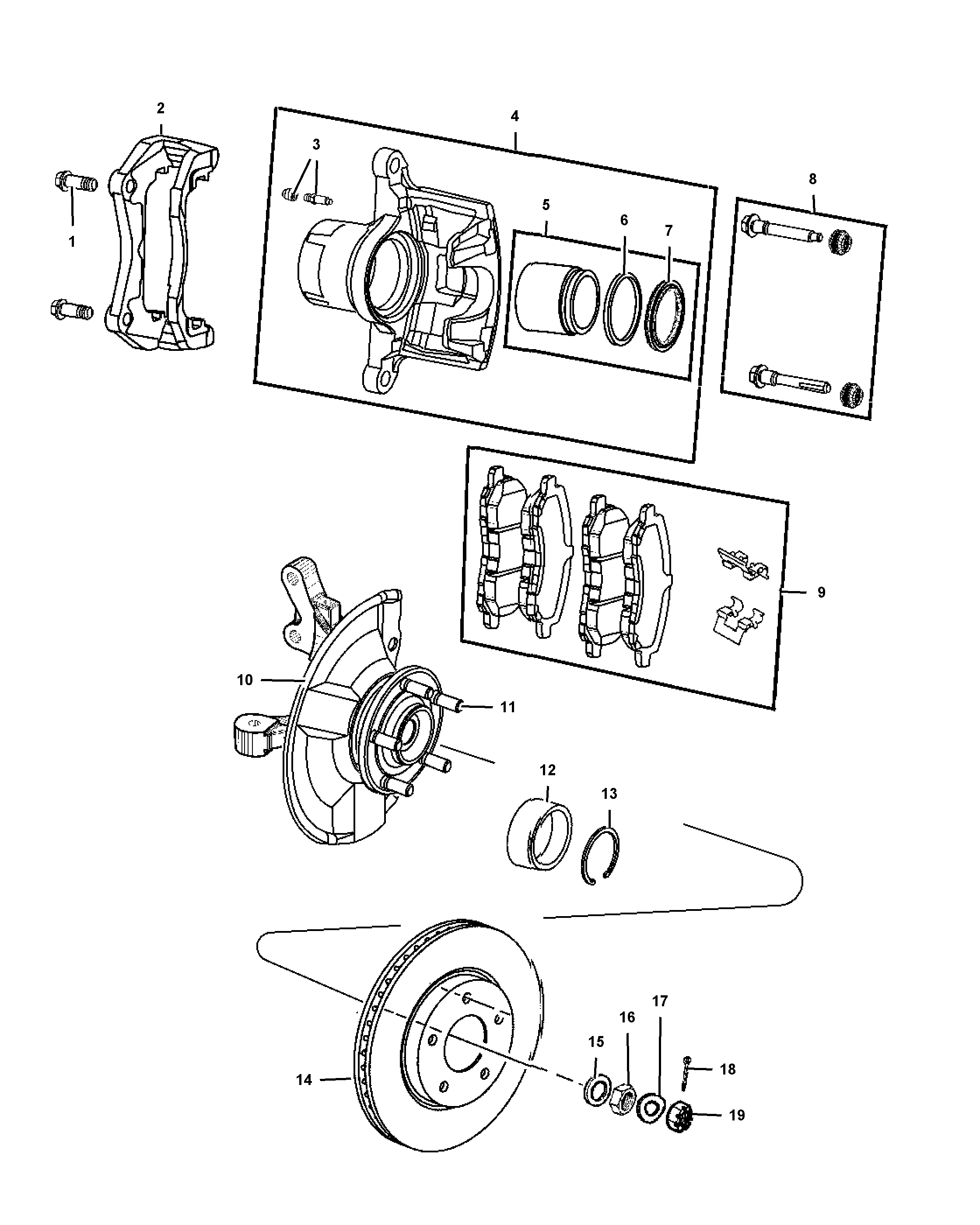 2
4
3
8
1
5
6
7
9
10
11
12
13
17
16
15
18
14
19