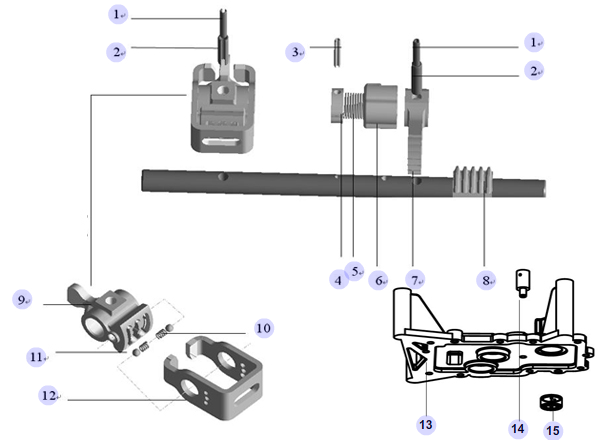 1
2
3
1
2
4
5
6
7
8
9
10
11
12
13
14
15