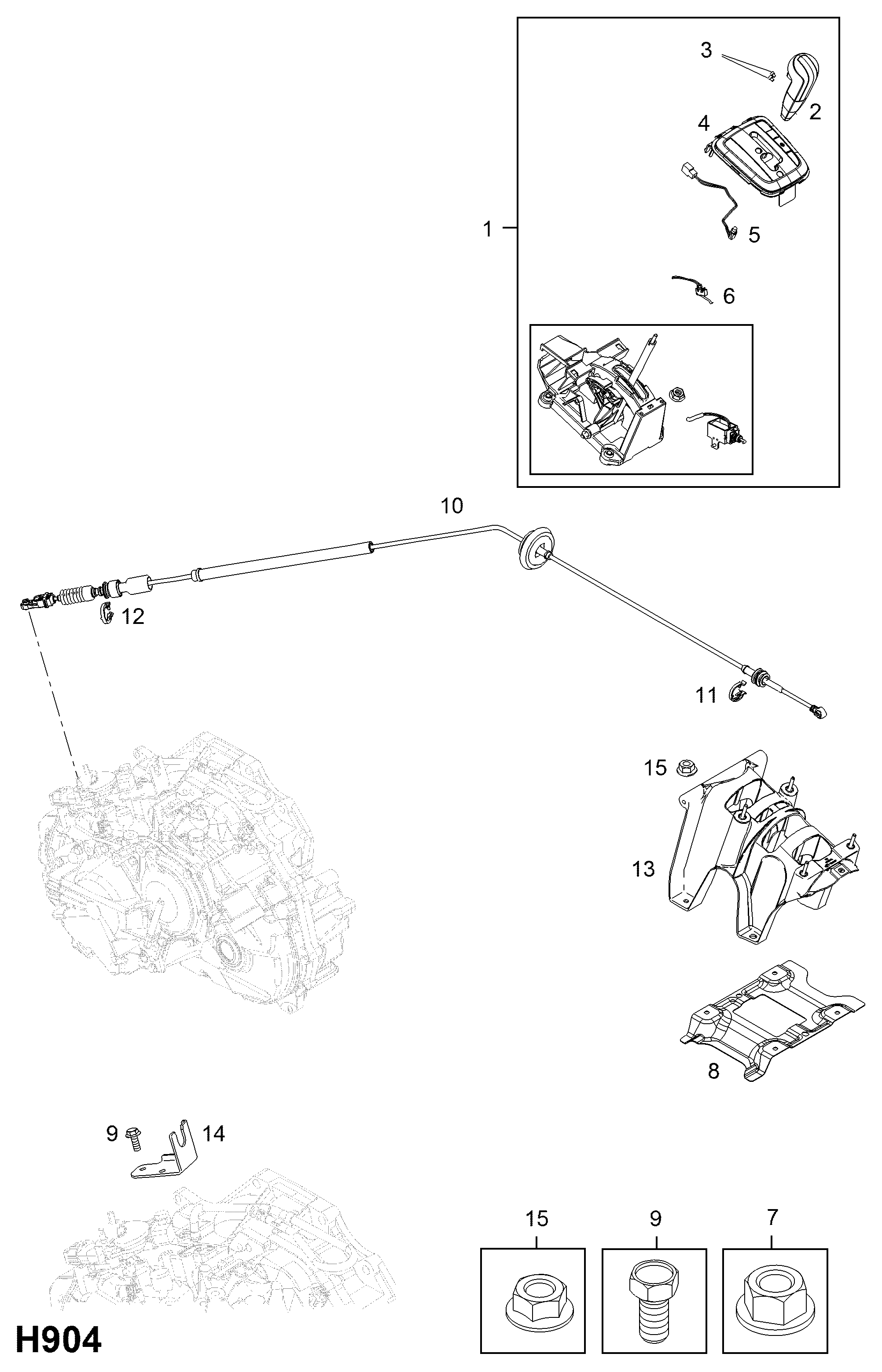 3
2
4
1
5
6
10
12
11
15
13
8
9
14
15
9
7
H904