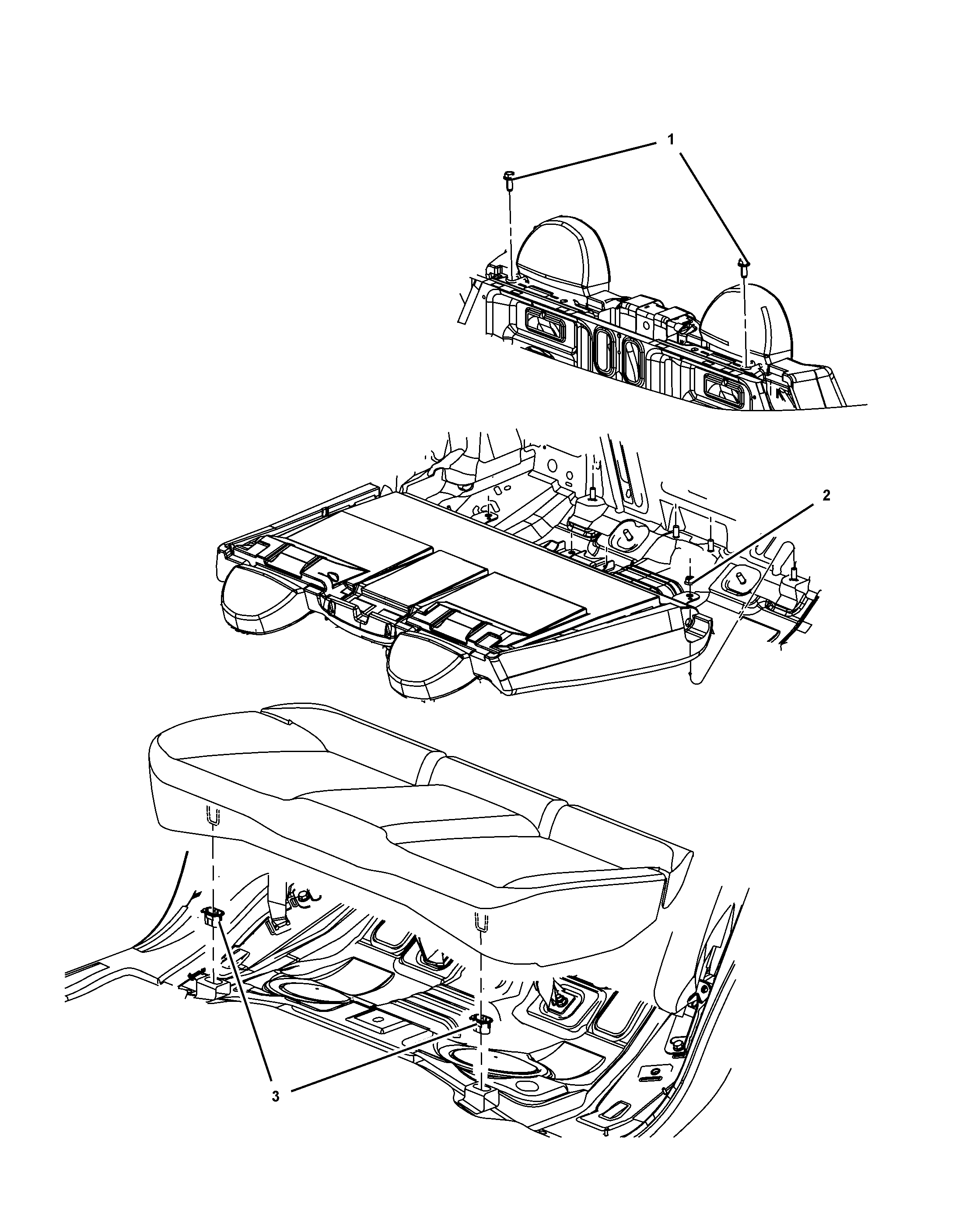 1

2

3