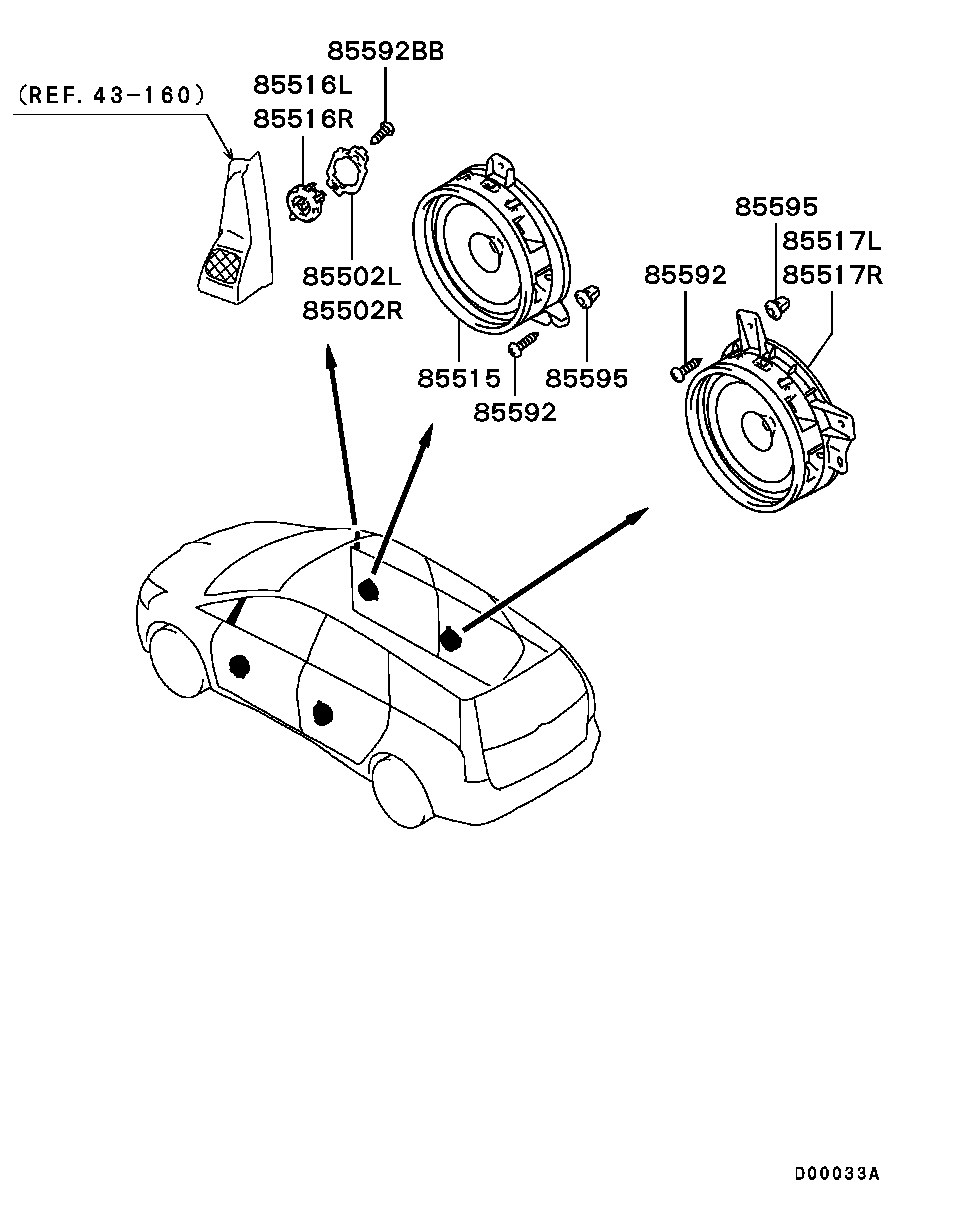 (REF. 43-160)
85592BB
85516L
85516R
85502L
85502R
85515
85592
85595
85595
85517L
85517R
85592
D00033A